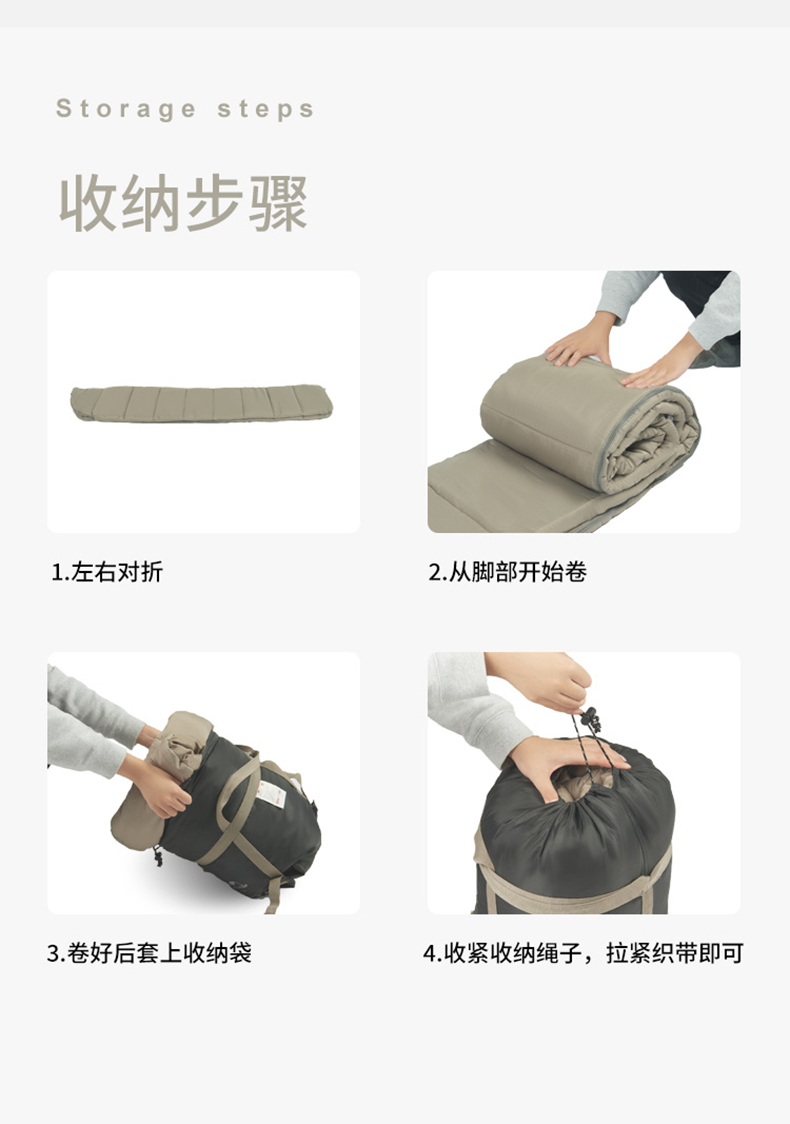 Storage steps

收纳步骤

1.左右对折

2.从脚部开始卷

3.卷好后套上收纳袋

4.收紧收纳绳子，拉紧织带即可