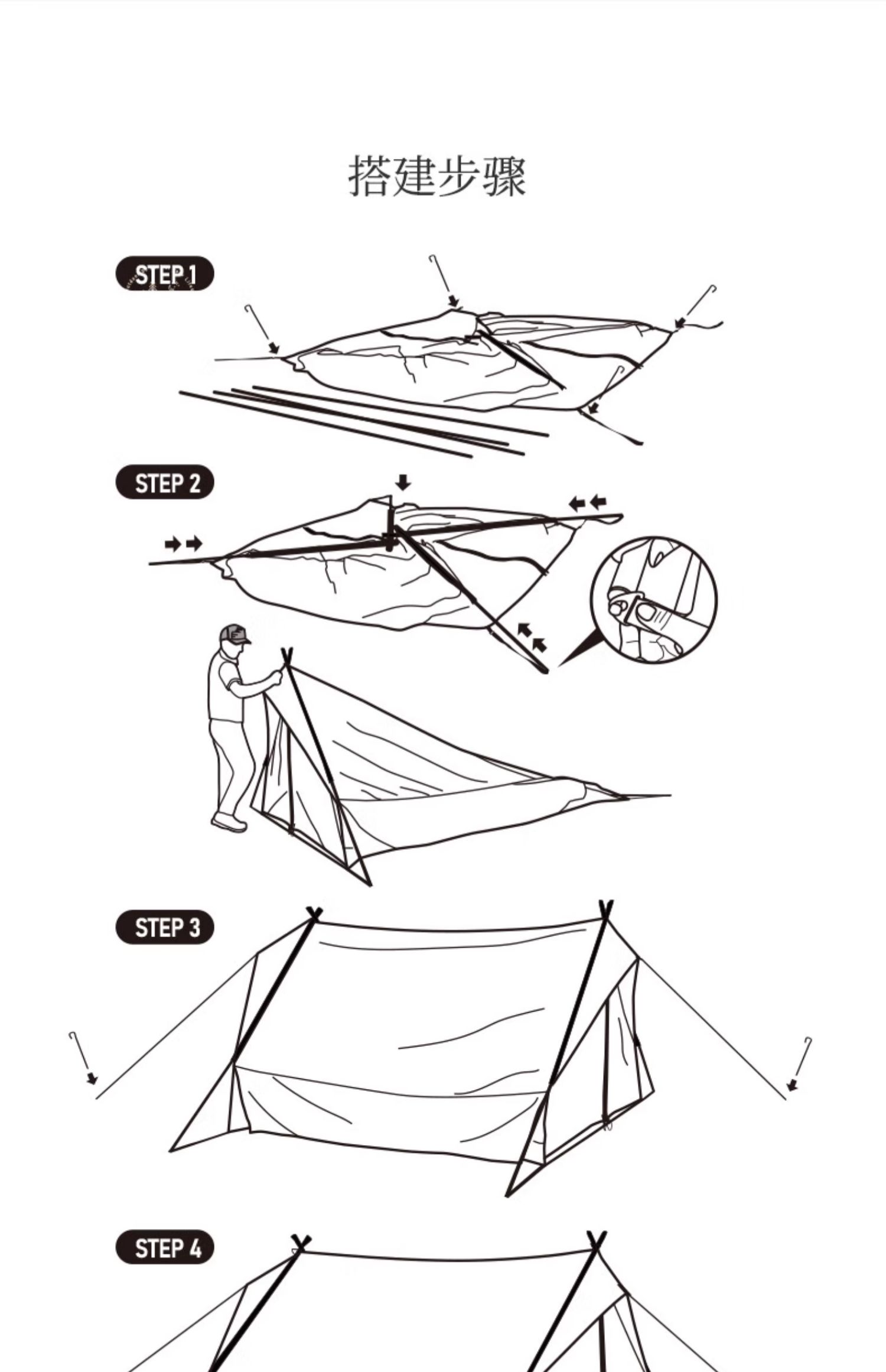 搭建步骤

STEP 1

STEP 2

STEP 3

STEP 4