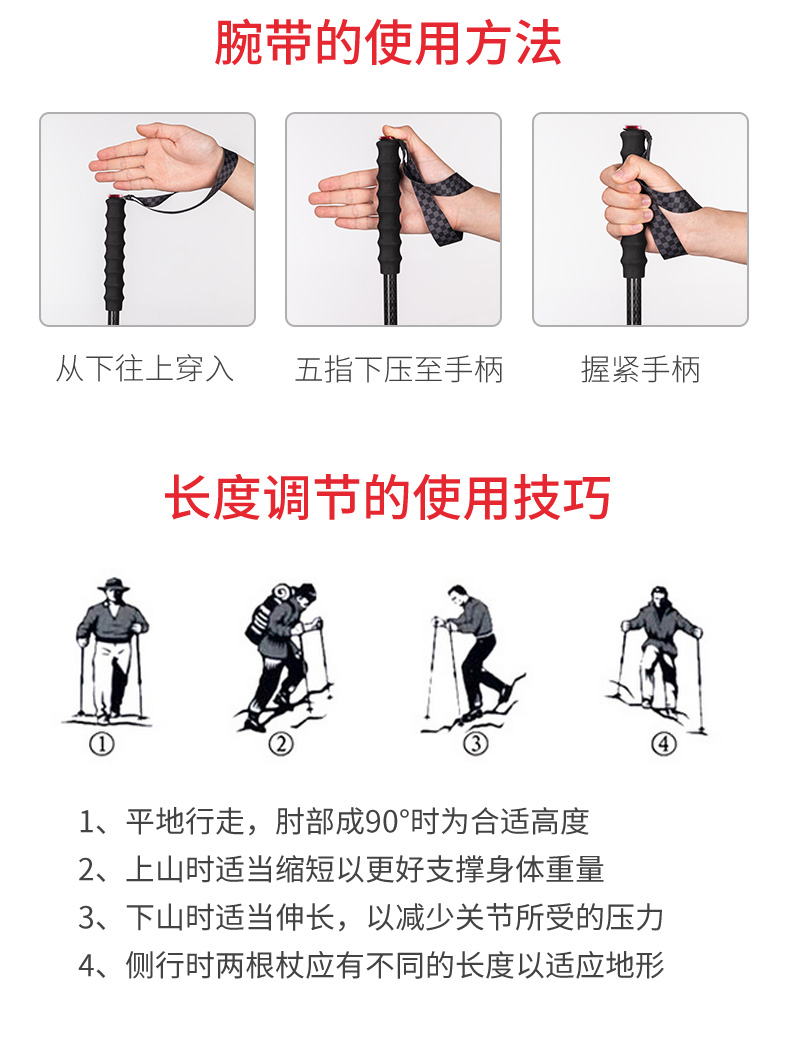 腕带的使用方法

从下往上穿入

五指下压至手柄

握紧手柄

长度调节的使用技巧

①

②

③

④

1、平地行走，肘部成90°时为合适高度

2、上山时适当缩短以更好支撑身体重量

3、下山时适当伸长，以减少关节所受的压力

4、侧行时两根杖应有不同的长度以适应地形