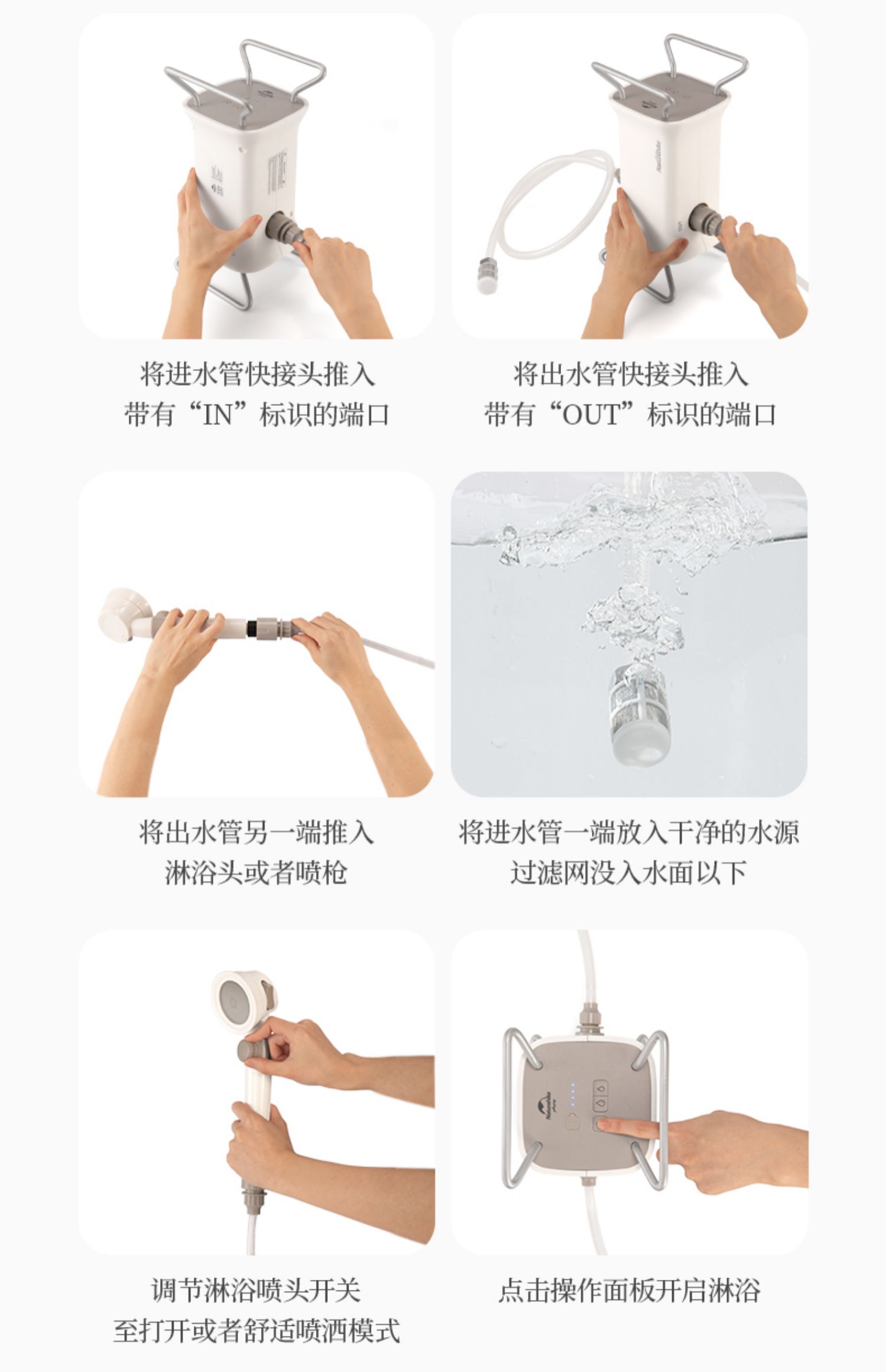 将进水管快接头推入
带有“IN”标识的端口

将出水管快接头推入
带有“OUT”标识的端口

将出水管另一端推入
淋浴头或者喷枪

将进水管一端放入干净的水源
过滤网没入水面以下

调节淋浴喷头开关
至打开或者舒适喷洒模式

点击操作面板开启淋浴