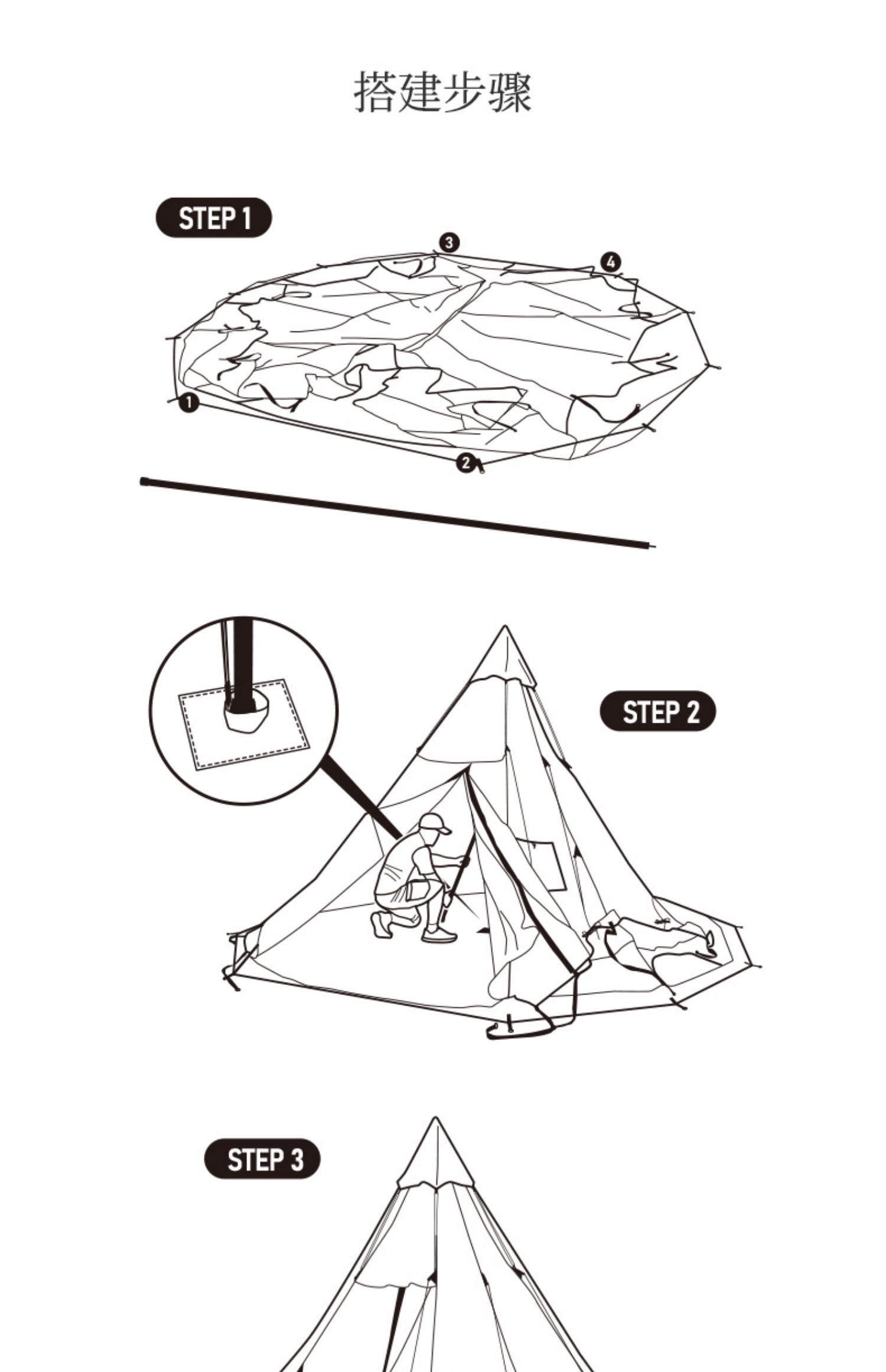 搭建步骤

STEP 1

3 4 1 2

STEP 2

STEP 3