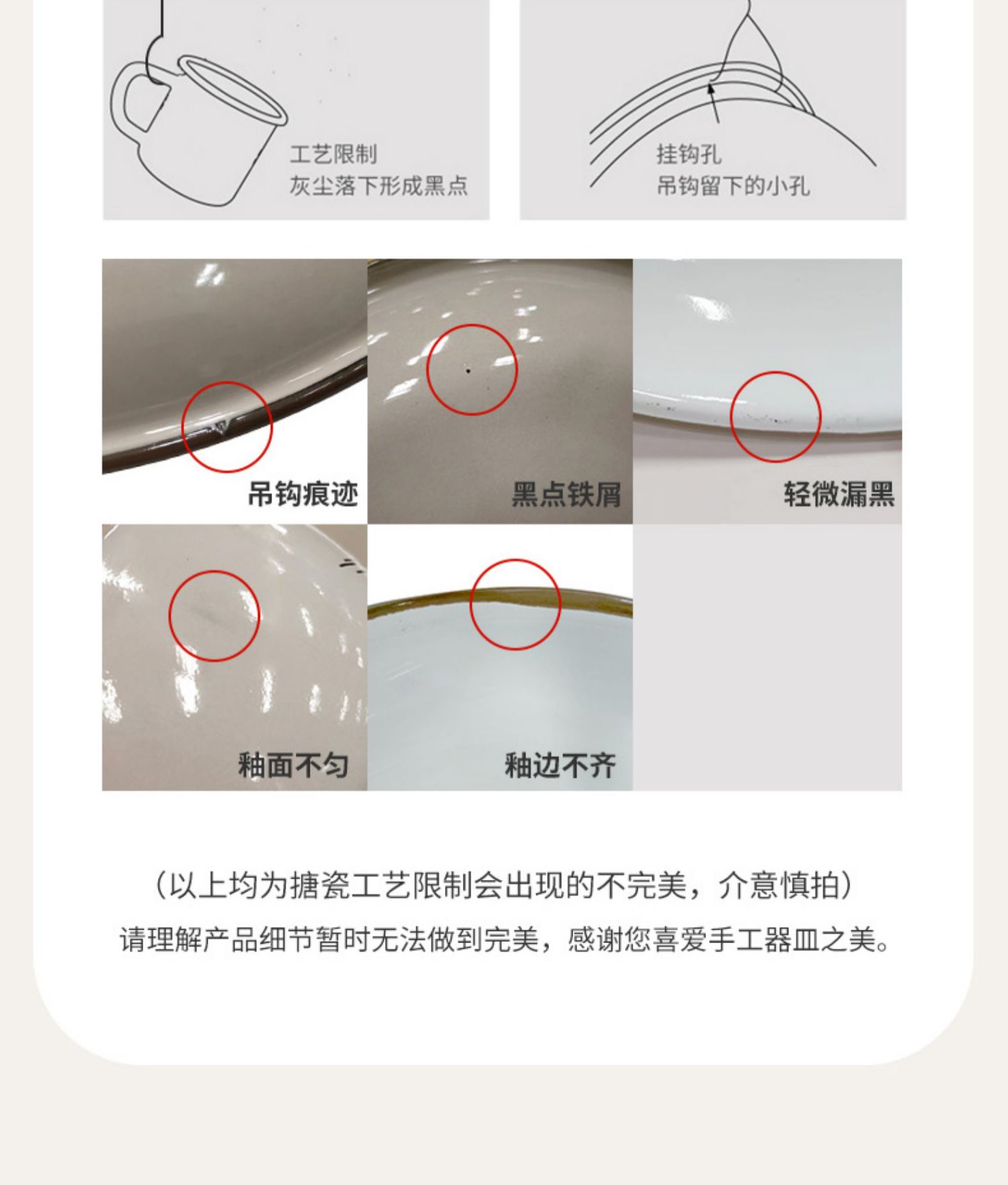 工艺限制
灰尘落下形成黑点

挂钩孔
吊钩留下的小孔

吊钩痕迹

黑点铁屑

轻微漏黑

釉面不匀

釉边不齐

（以上均为搪瓷工艺限制会出现的不完美，介意慎拍）
请理解产品细节暂时无法做到完美，感谢您喜爱手工器皿之美。