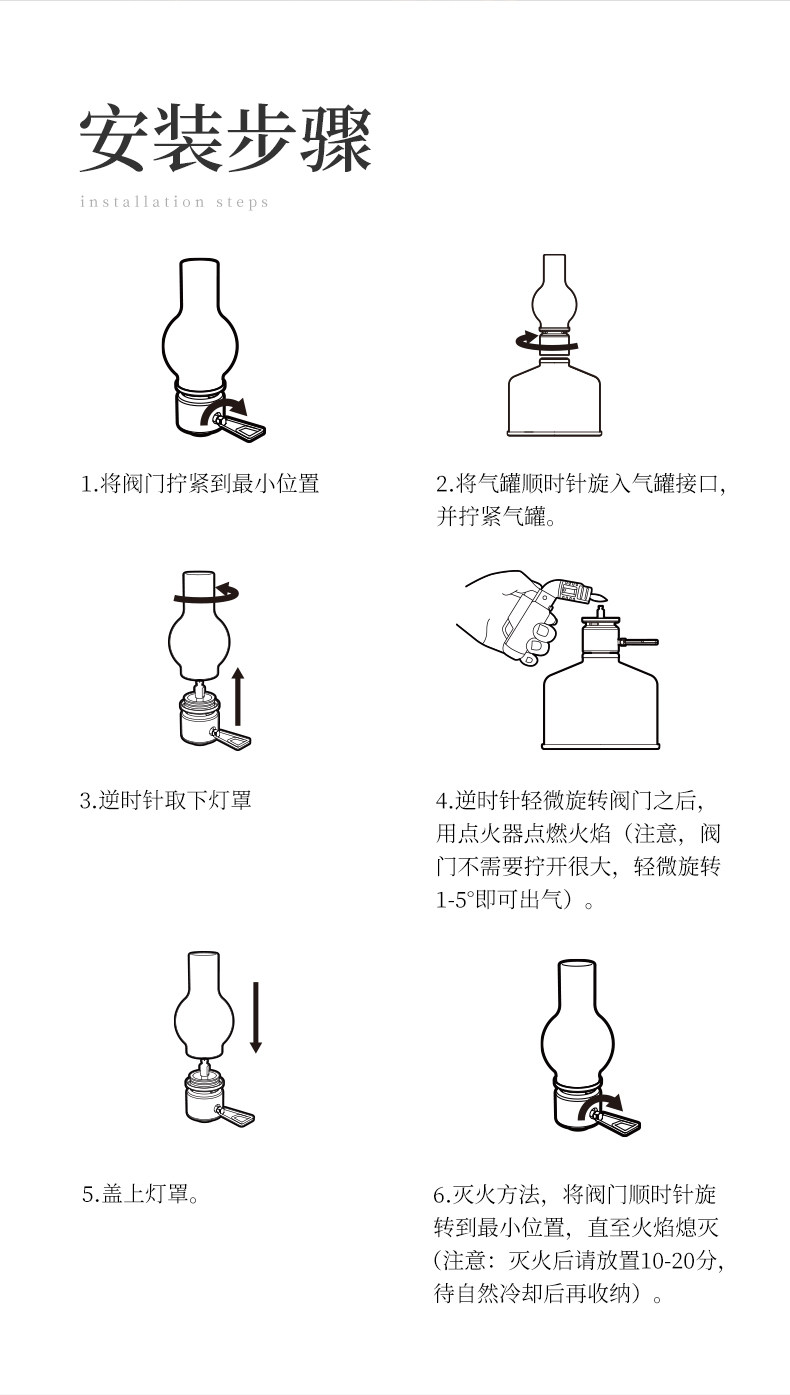 安装步骤

installation steps

1.将阀门拧紧到最小位置

2.将气罐顺时针旋入气罐接口，并拧紧气罐。

3.逆时针取下灯罩

4.逆时针轻微旋转阀门之后，用点火器点燃火焰（注意，阀门不需要拧开很大，轻微旋转1-5°即可出气）。

5.盖上灯罩。

6.灭火方法，将阀门顺时针旋转到最小位置，直至火焰熄灭（注意：灭火后请放置10-20分，待自然冷却后再收纳）。