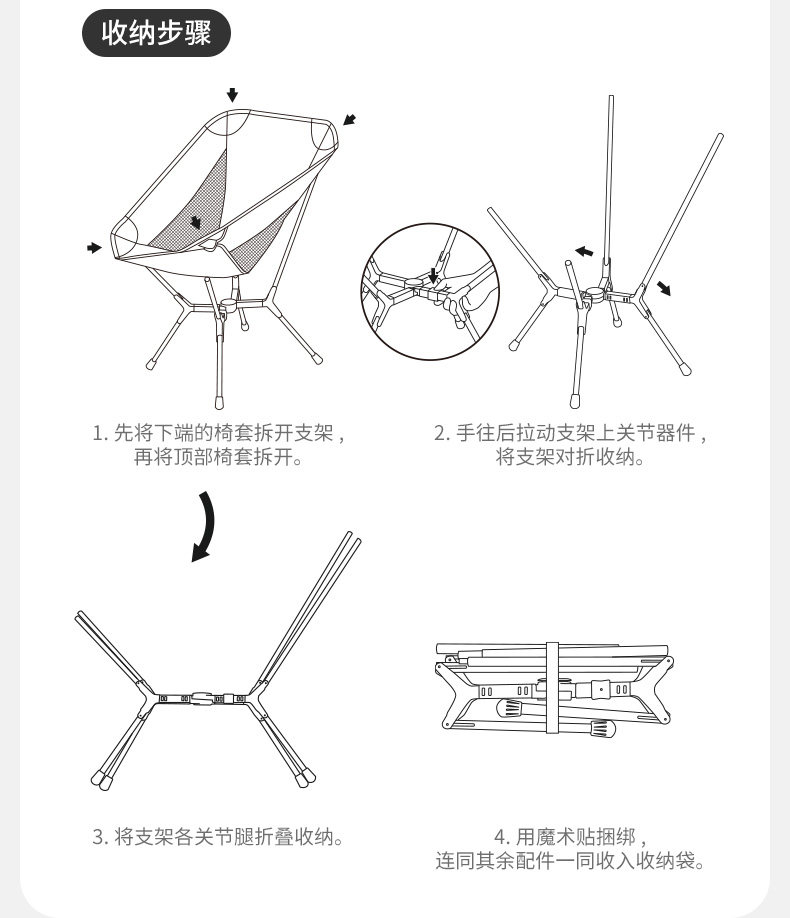 收纳步骤

1. 先将下端的椅套拆开支架，再将顶部椅套拆开。

2. 手往后拉动支架上关节器件，将支架对折收纳。

3. 将支架各关节腿折叠收纳。

4. 用魔术贴捆绑，连同其余配件一同收入收纳袋。