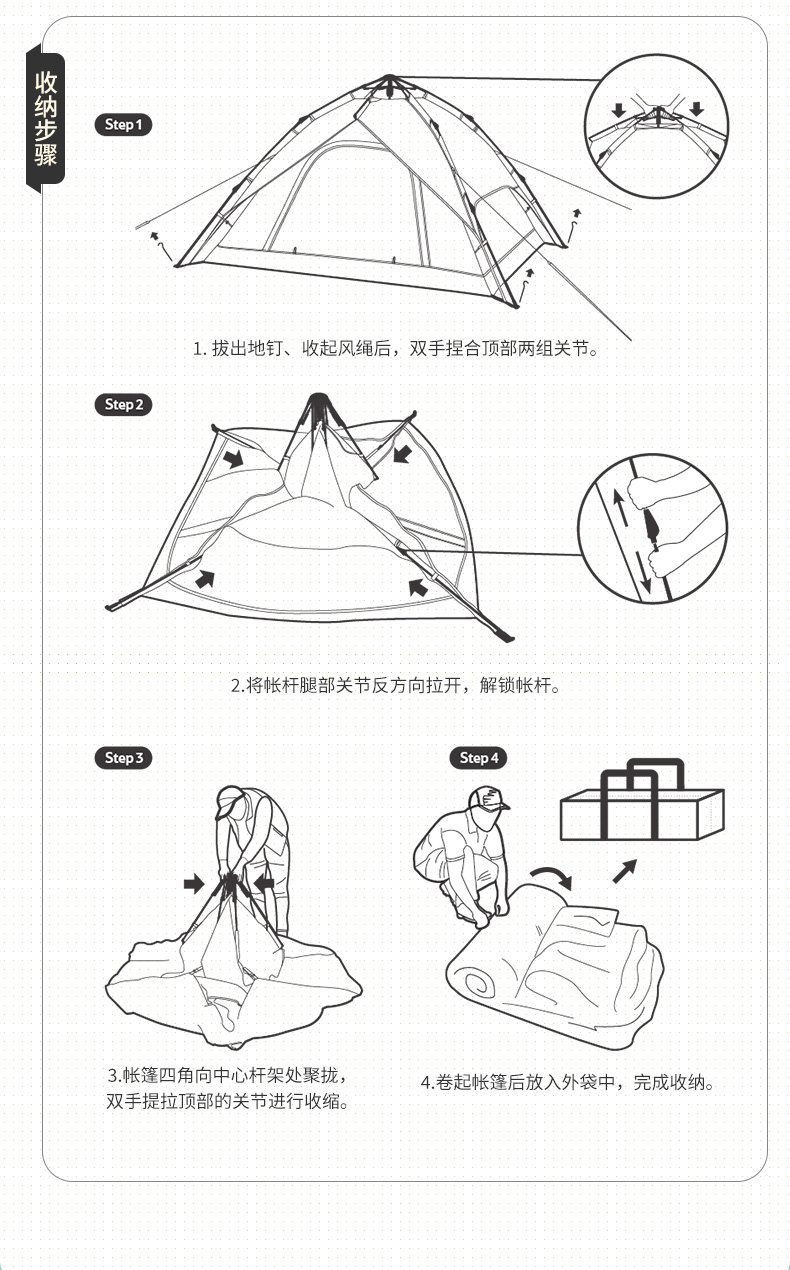 收纳步骤

Step 1

1. 拔出地钉、收起风绳后，双手捏合顶部两组关节。

Step 2

2.将帐杆腿部关节反方向拉开，解锁帐杆。

Step 3

3.帐篷四角向中心杆架处聚拢，双手提拉顶部的关节进行收缩。

Step 4

4.卷起帐篷后放入外袋中，完成收纳。