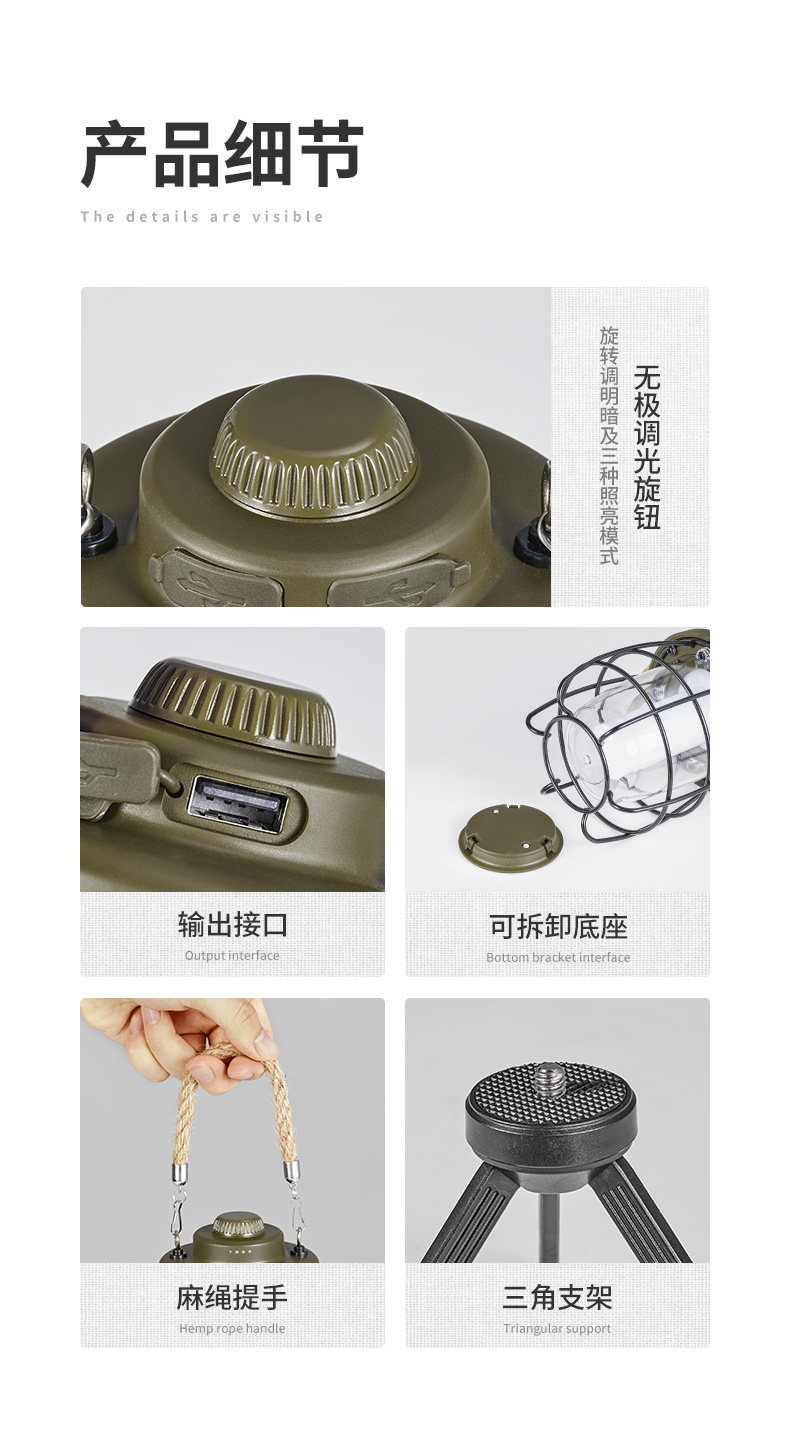 产品细节
The details are visible

无极调光旋钮
旋转调明暗及三种照亮模式

输出接口
Output interface

可拆卸底座
Bottom bracket interface

麻绳提手
Hemp rope handle

三角支架
Triangular support