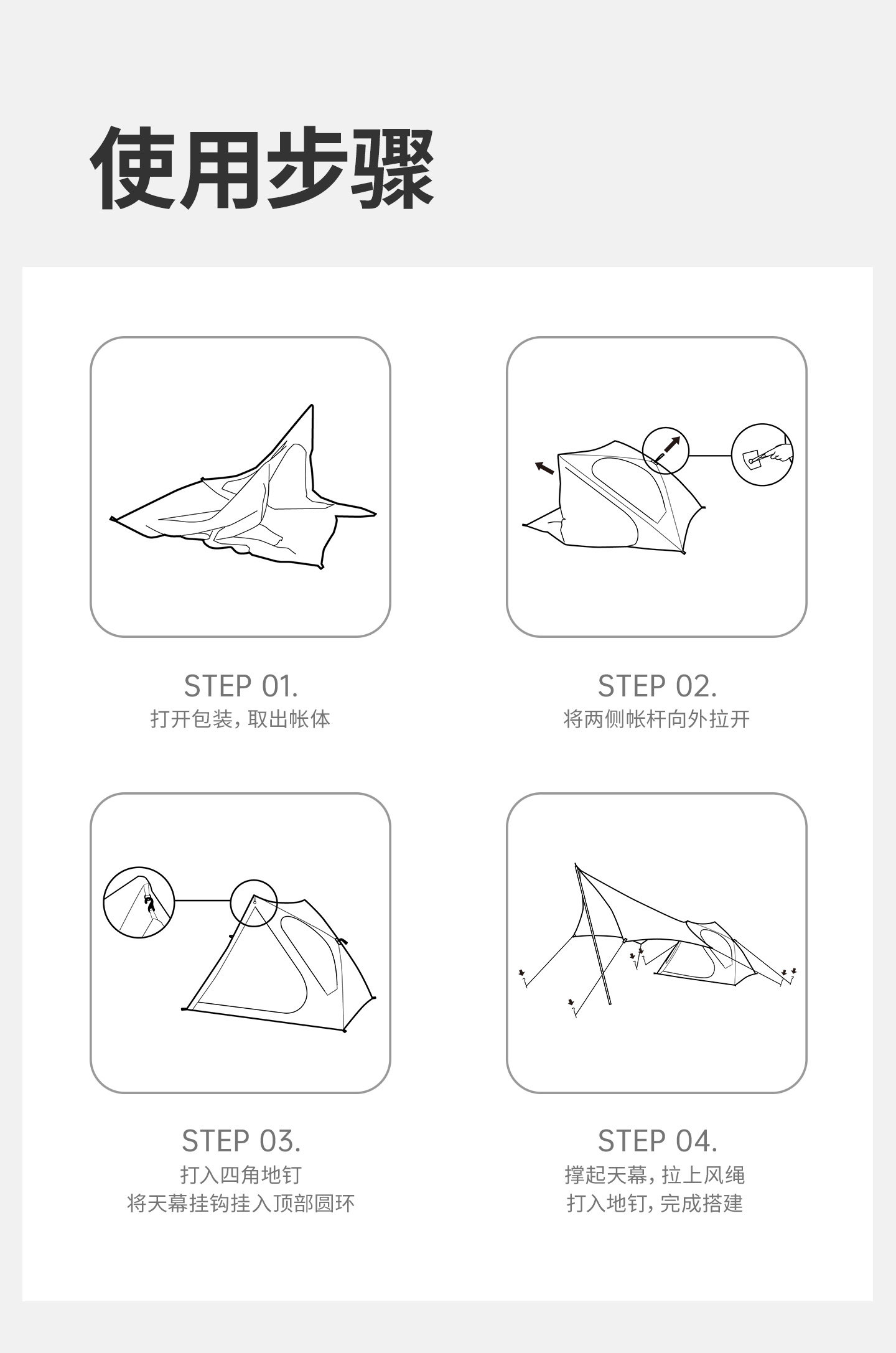 使用步骤

STEP 01.
打开包装，取出帐体

STEP 02.
将两侧帐杆向外拉开

STEP 03.
打入四角地钉
将天幕挂钩挂入顶部圆环

STEP 04.
撑起天幕，拉上风绳
打入地钉，完成搭建