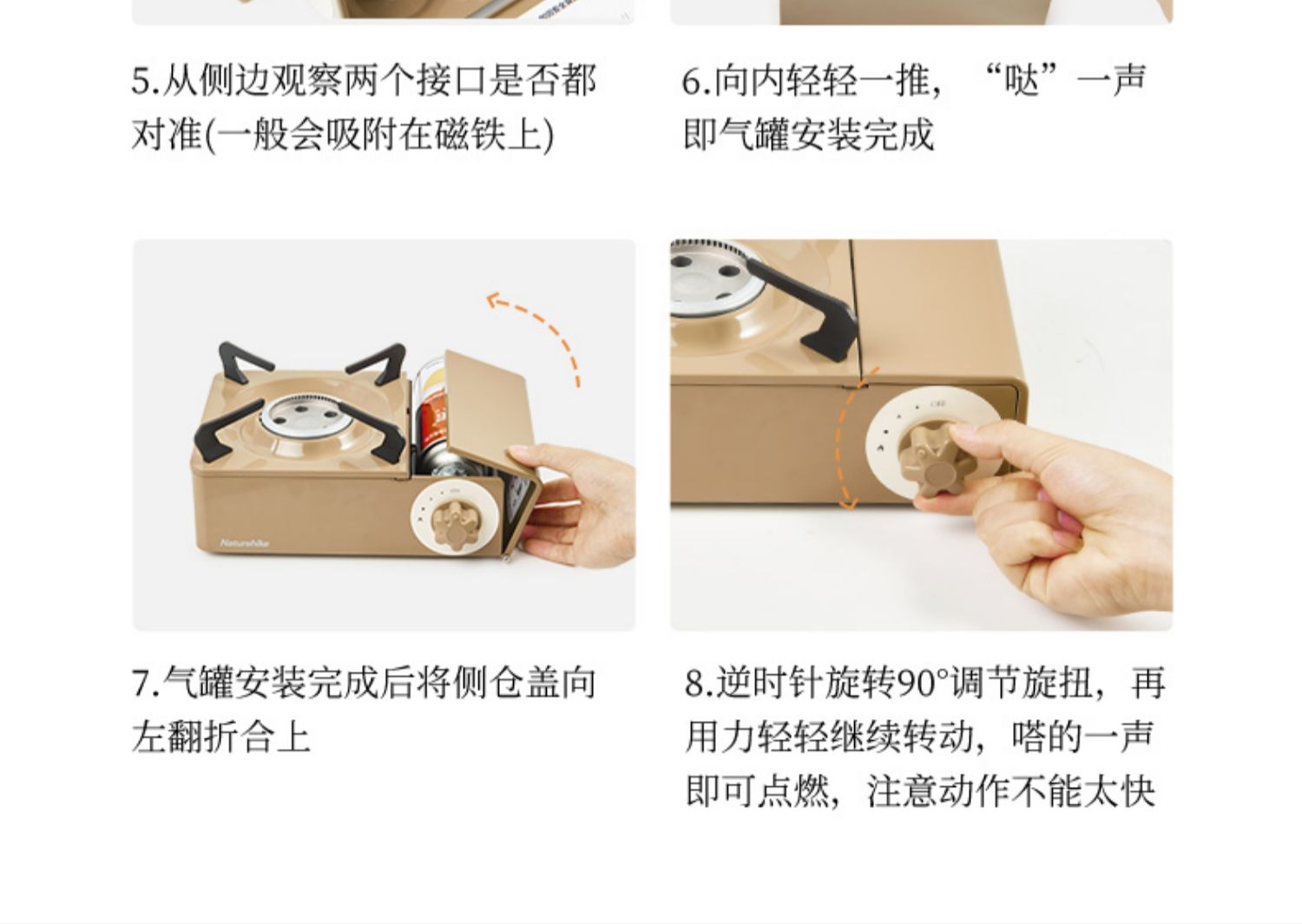 5.从侧边观察两个接口是否都对准(一般会吸附在磁铁上)

6.向内轻轻一推，“哒”一声即气罐安装完成

Naturehike

7.气罐安装完成后将侧仓盖向左翻折合上

8.逆时针旋转90°调节旋扭，再用力轻轻继续转动，嗒的一声即可点燃，注意动作不能太快