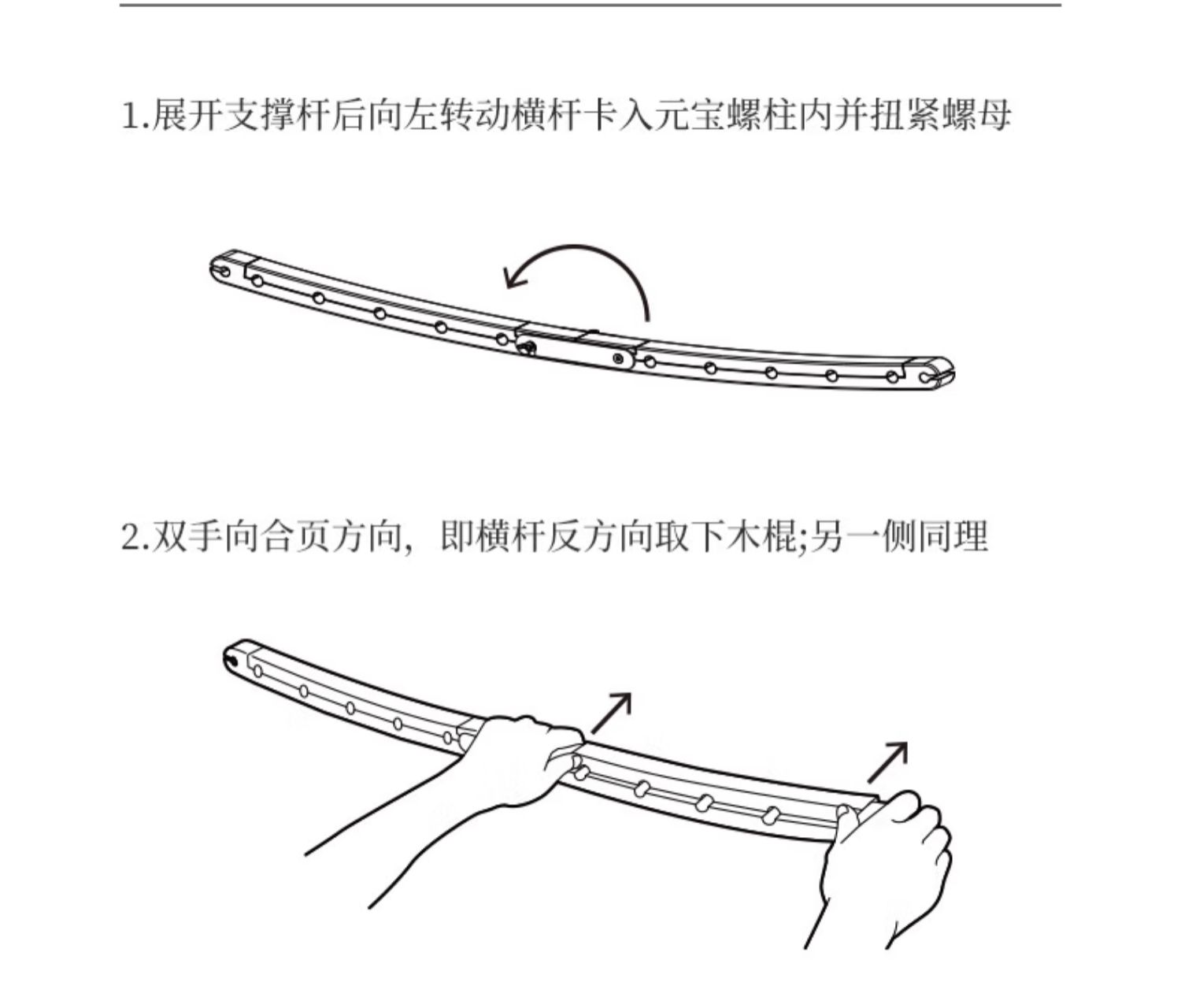 1.展开支撑杆后向左转动横杆卡入元宝螺柱内并扭紧螺母

2.双手向合页方向，即横杆反方向取下木棍;另一侧同理