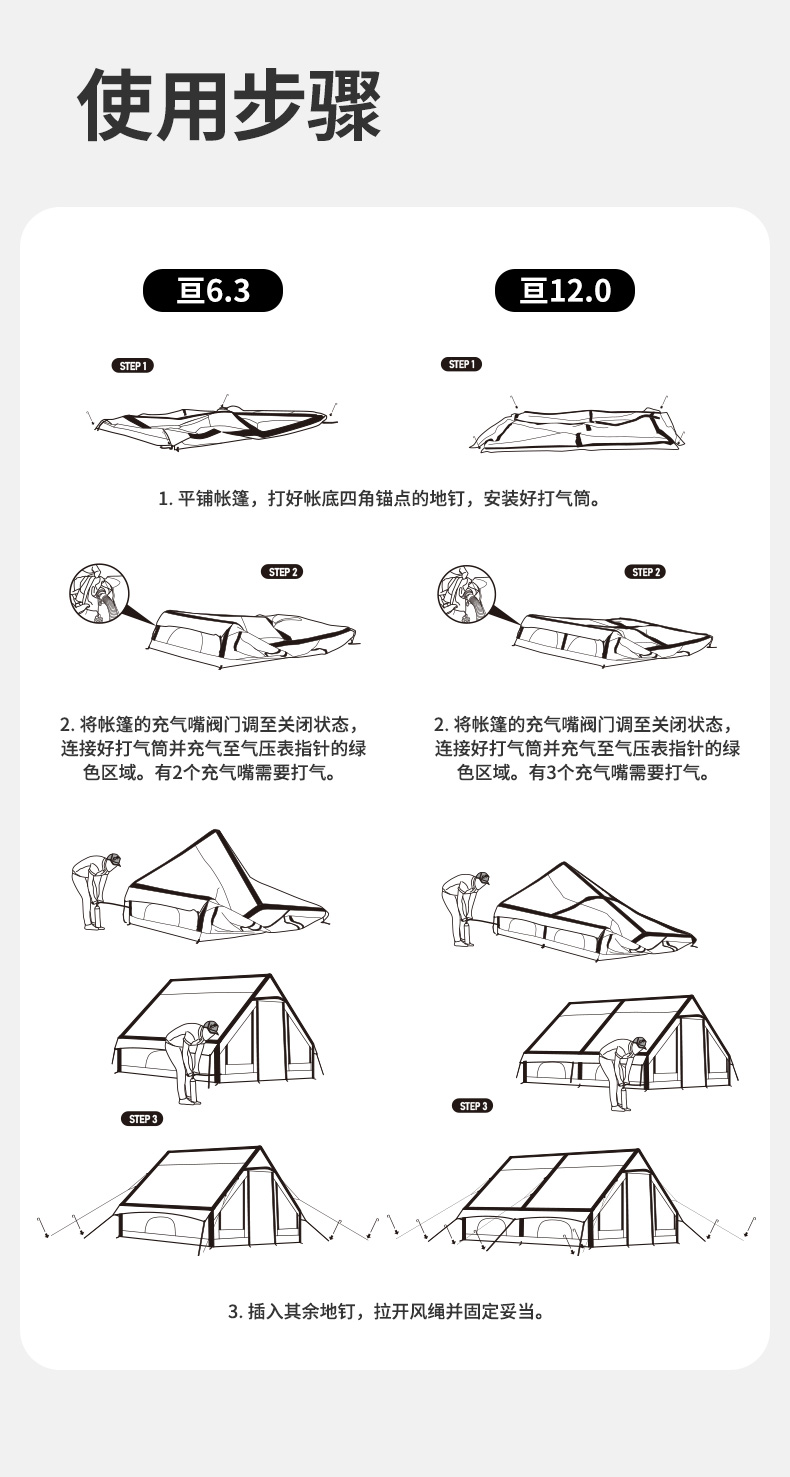 使用步骤

亘6.3

亘12.0

STEP 1

STEP 1

1. 平铺帐篷，打好帐底四角锚点的地钉，安装好打气筒。

STEP 2

STEP 2

2. 将帐篷的充气嘴阀门调至关闭状态，连接好打气筒并充气至气压表指针的绿色区域。有2个充气嘴需要打气。

2. 将帐篷的充气嘴阀门调至关闭状态，连接好打气筒并充气至气压表指针的绿色区域。有3个充气嘴需要打气。

STEP 3

STEP 3

3. 插入其余地钉，拉开风绳并固定妥当。