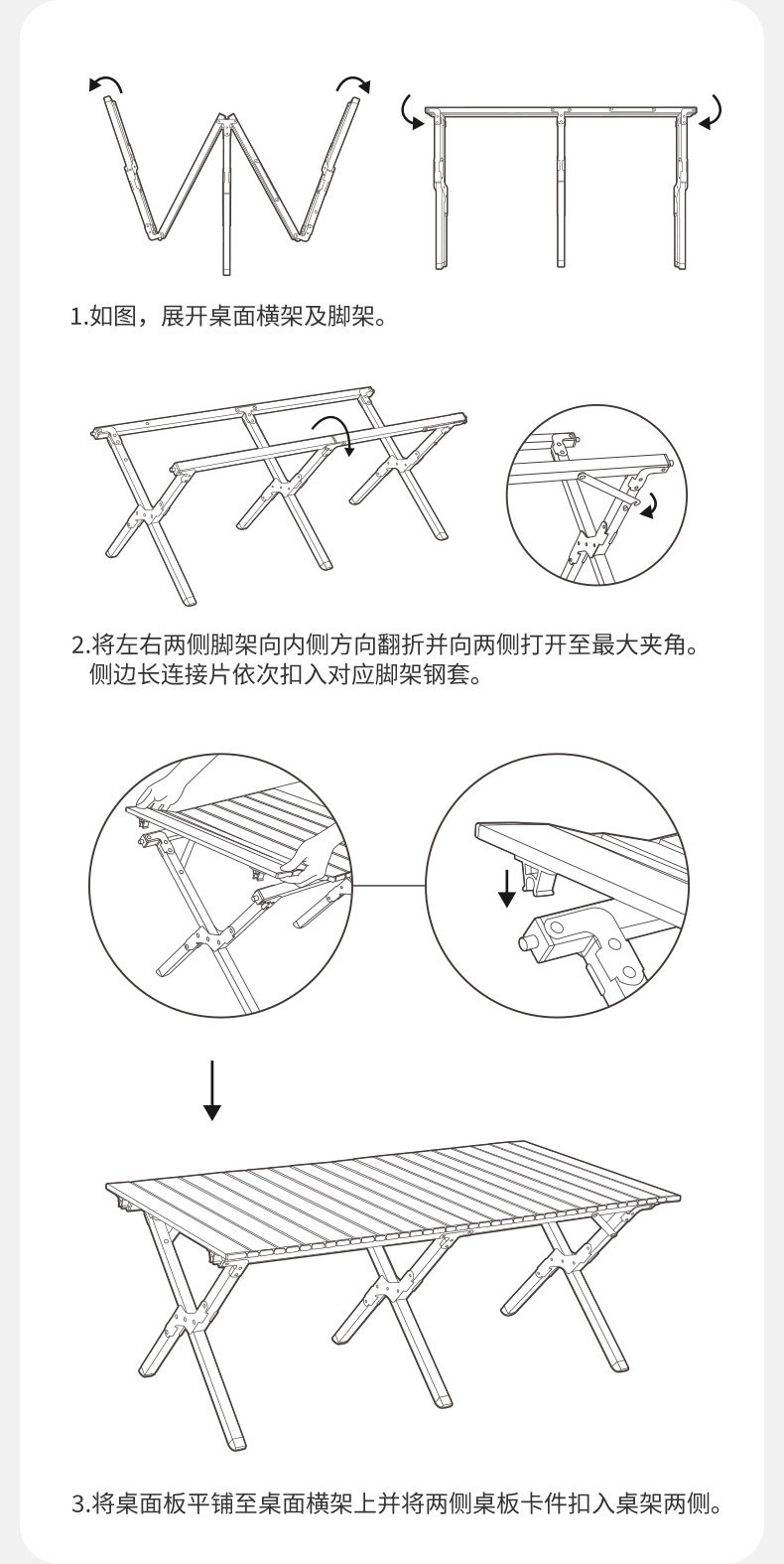 1.如图，展开桌面横架及脚架。

2.将左右两侧脚架向内侧方向翻折并向两侧打开至最大夹角。侧边长连接片依次扣入对应脚架钢套。

3.将桌面板平铺至桌面横架上并将两侧桌板卡件扣入桌架两侧。