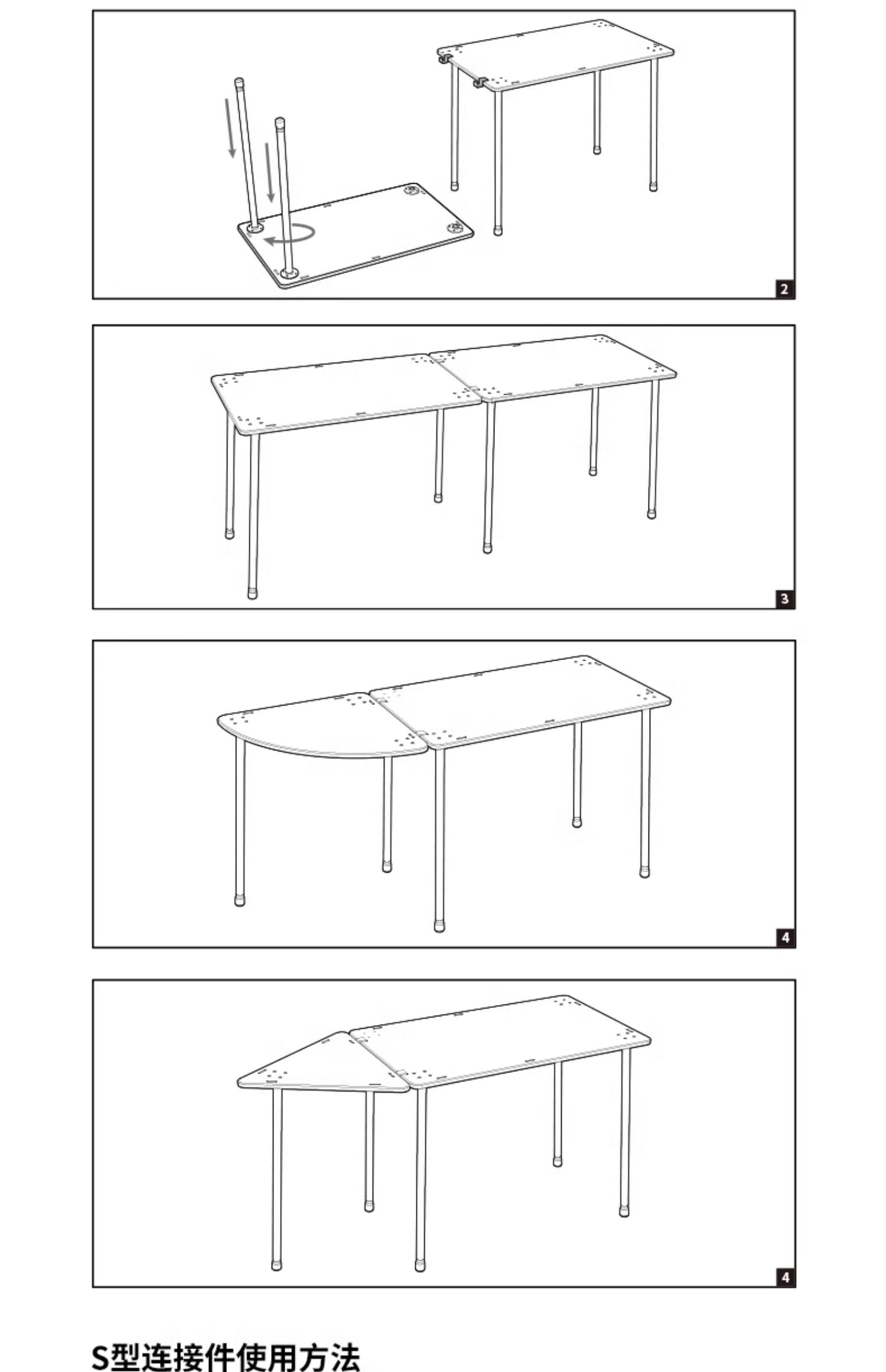 2

3

4

4

S型连接件使用方法