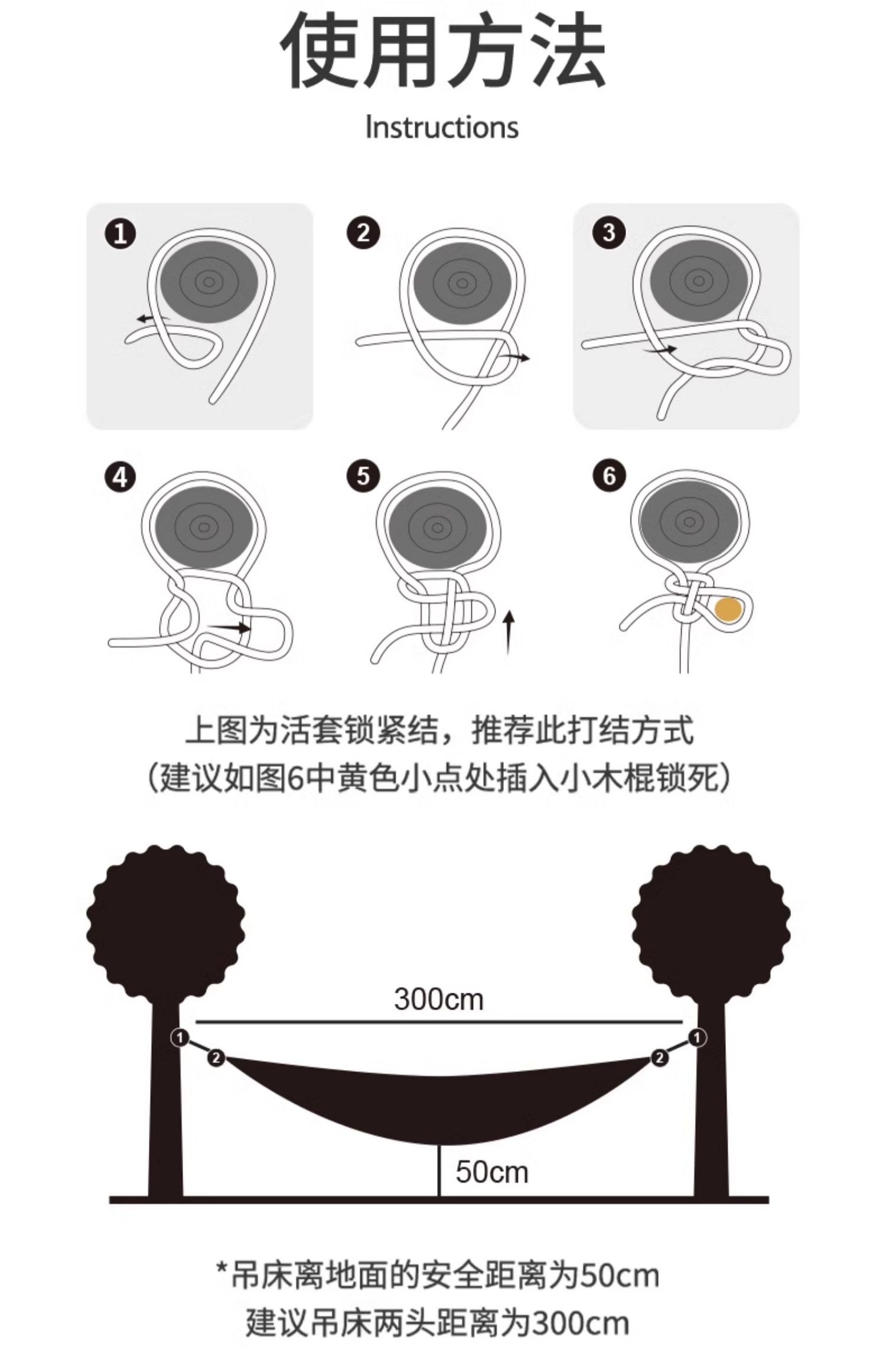 使用方法

Instructions

1

2

3

4

5

6

上图为活套锁紧结，推荐此打结方式
（建议如图6中黄色小点处插入小木棍锁死）

300cm

1

2

2

1

50cm

*吊床离地面的安全距离为50cm
建议吊床两头距离为300cm