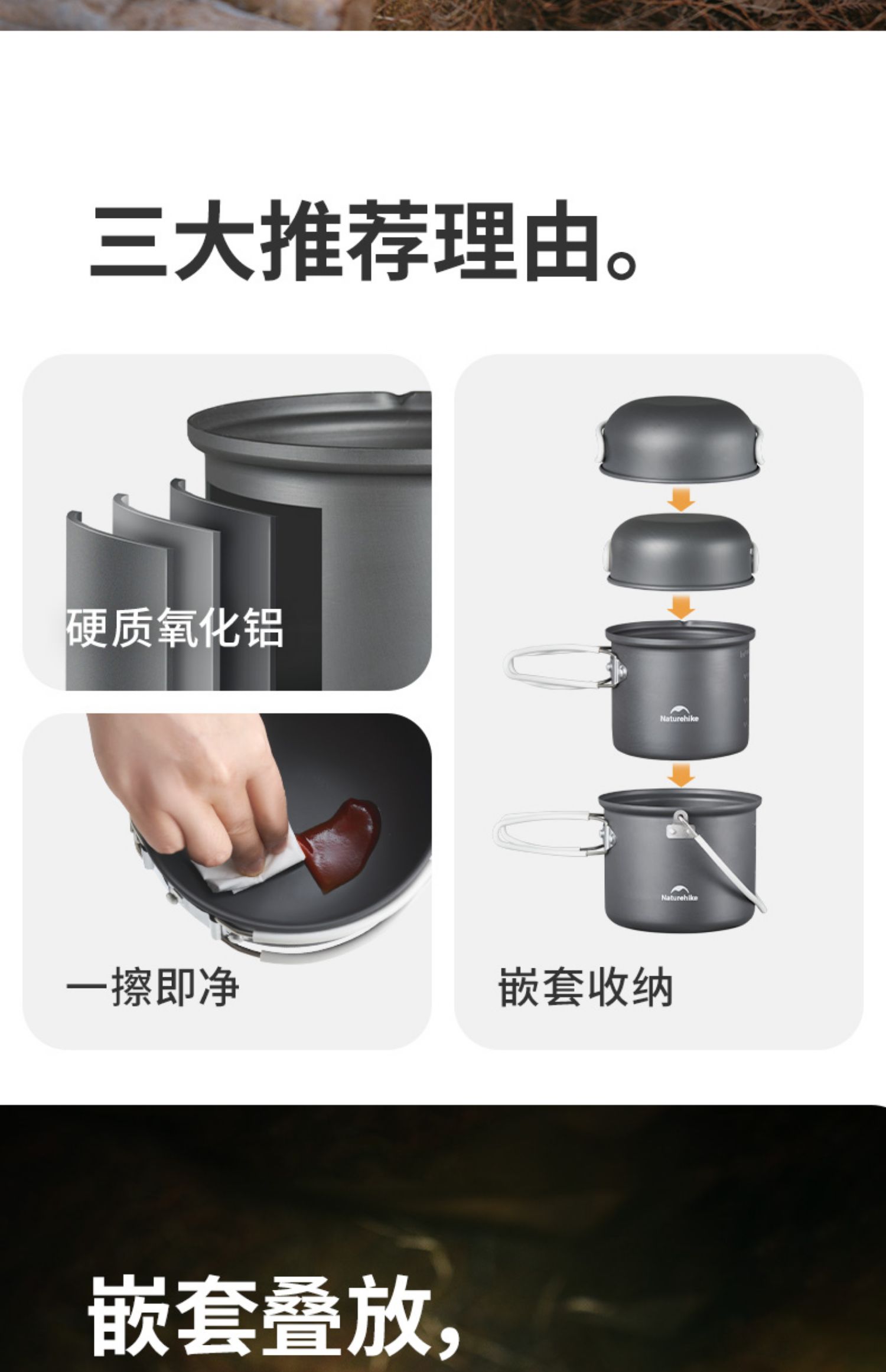 三大推荐理由。

硬质氧化铝

一擦即净

Naturehike

Naturehike

嵌套收纳

嵌套叠放,