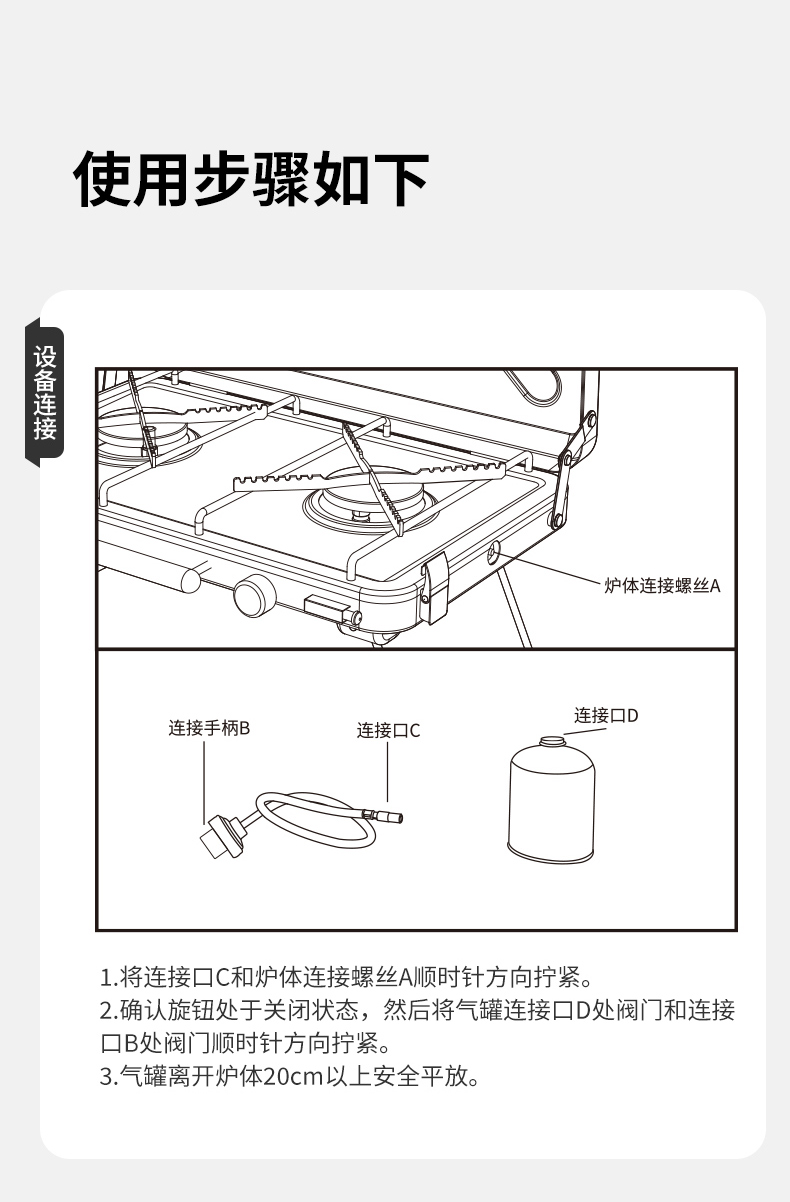 使用步骤如下

设备连接

炉体连接螺丝A

连接手柄B

连接口C

连接口D

1.将连接口C和炉体连接螺丝A顺时针方向拧紧。
2.确认旋钮处于关闭状态，然后将气罐连接口D处阀门和连接口B处阀门顺时针方向拧紧。
3.气罐离开炉体20cm以上安全平放。