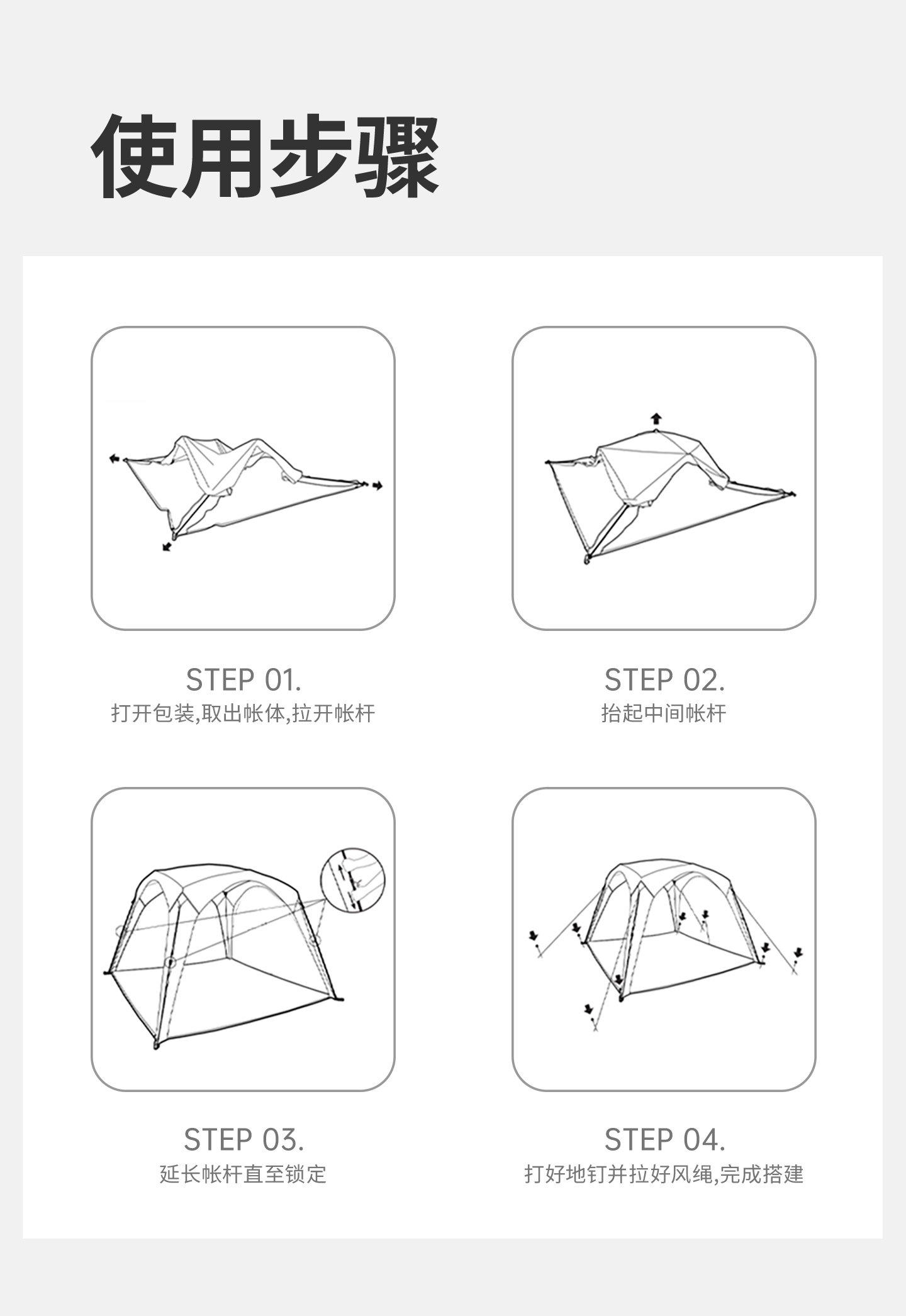 使用步骤

STEP 01.
打开包装,取出帐体,拉开帐杆

STEP 02.
抬起中间帐杆

STEP 03.
延长帐杆直至锁定

STEP 04.
打好地钉并拉好风绳,完成搭建