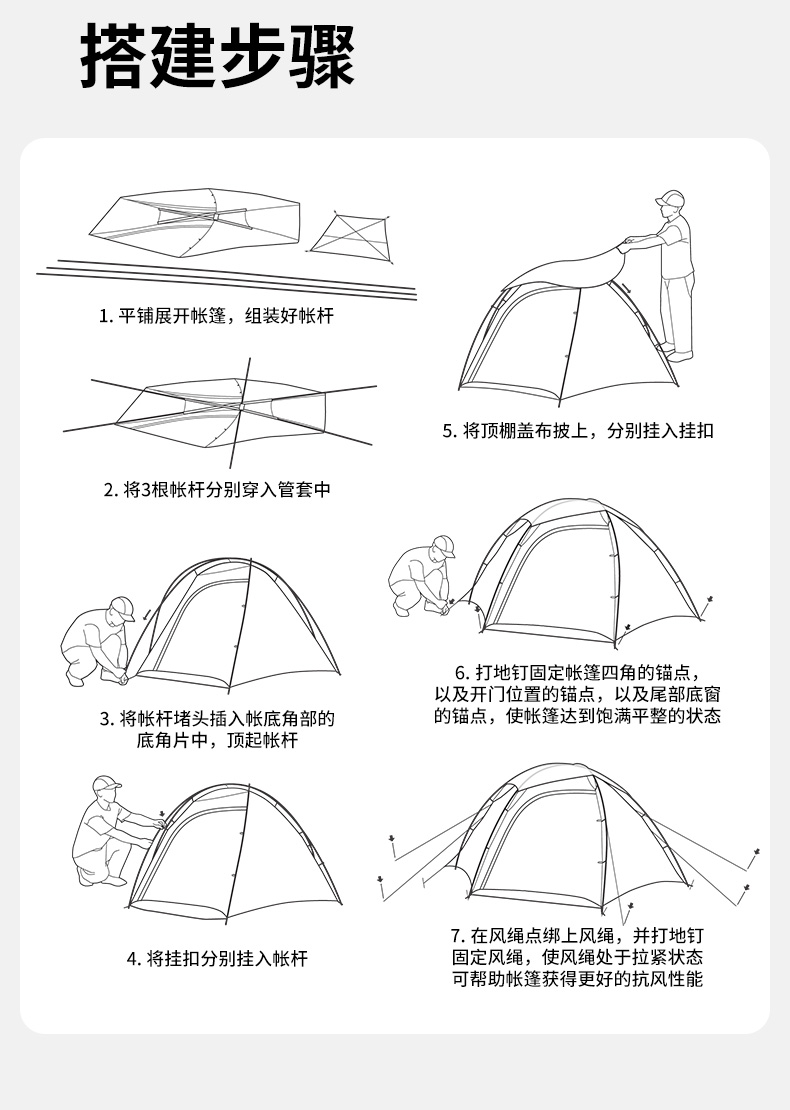 搭建步骤

1. 平铺展开帐篷，组装好帐杆

2. 将3根帐杆分别穿入管套中

3. 将帐杆堵头插入帐底角部的底角片中，顶起帐杆

4. 将挂扣分别挂入帐杆

5. 将顶棚盖布披上，分别挂入挂扣

6. 打地钉固定帐篷四角的锚点，以及开门位置的锚点，以及尾部底窗的锚点，使帐篷达到饱满平整的状态

7. 在风绳点绑上风绳，并打地钉固定风绳，使风绳处于拉紧状态可帮助帐篷获得更好的抗风性能