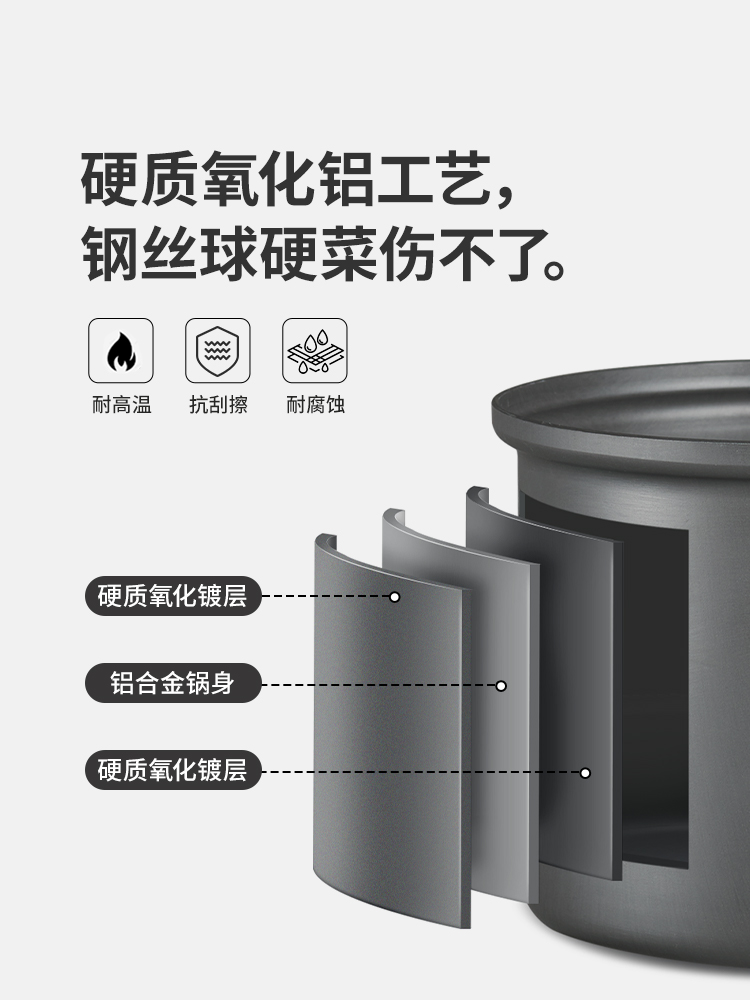 硬质氧化铝工艺，
钢丝球硬菜伤不了。

耐高温
抗刮擦
耐腐蚀

硬质氧化镀层
铝合金锅身
硬质氧化镀层