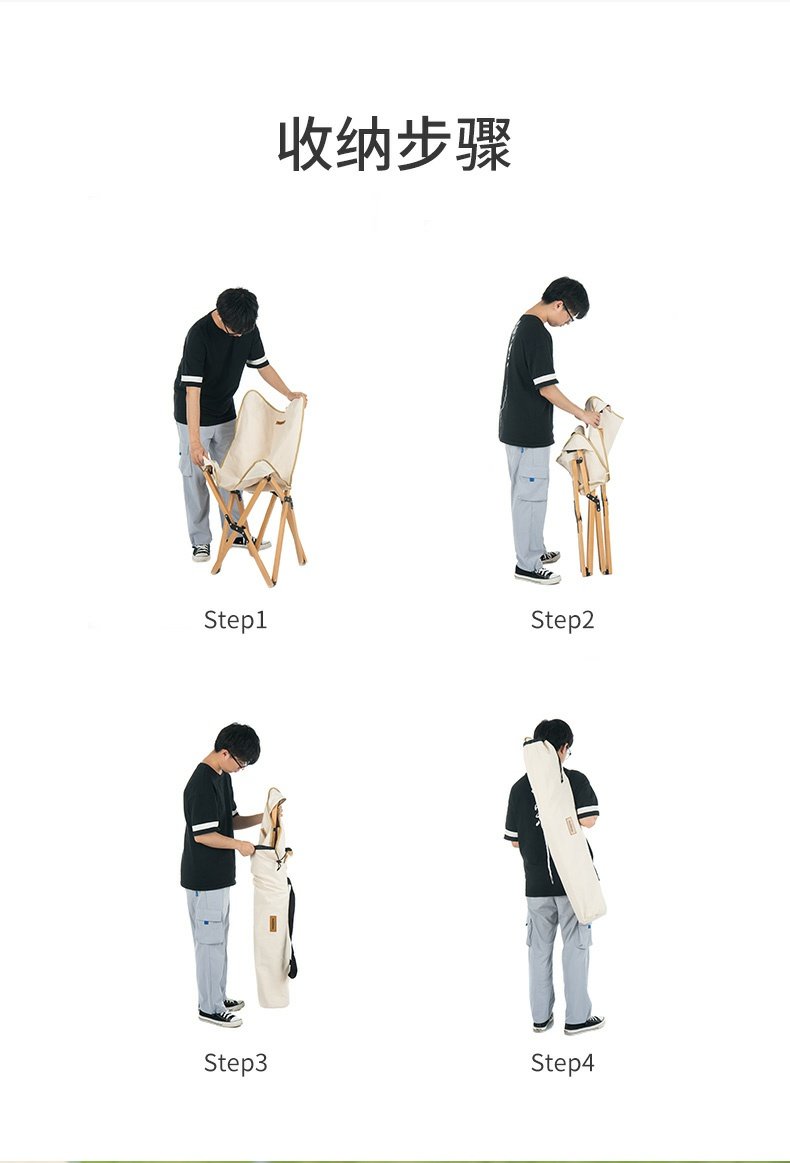 收纳步骤

Step1

Step2

Step3

Step4