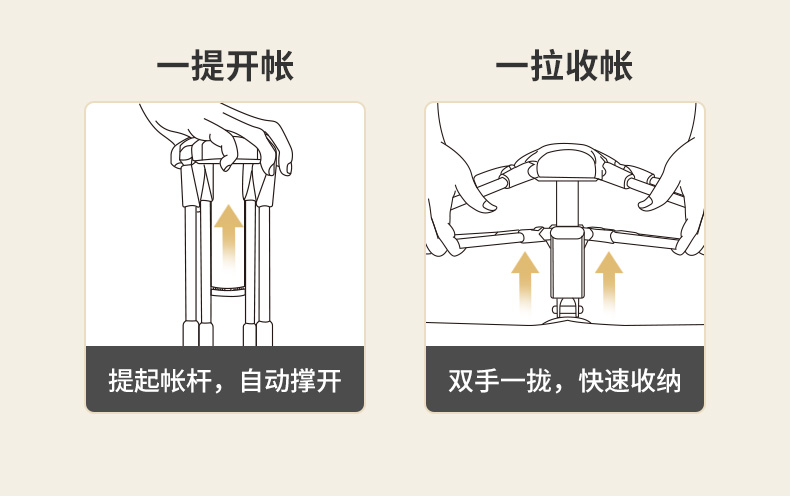 一提开帐

提起帐杆，自动撑开

一拉收帐

双手一拢，快速收纳