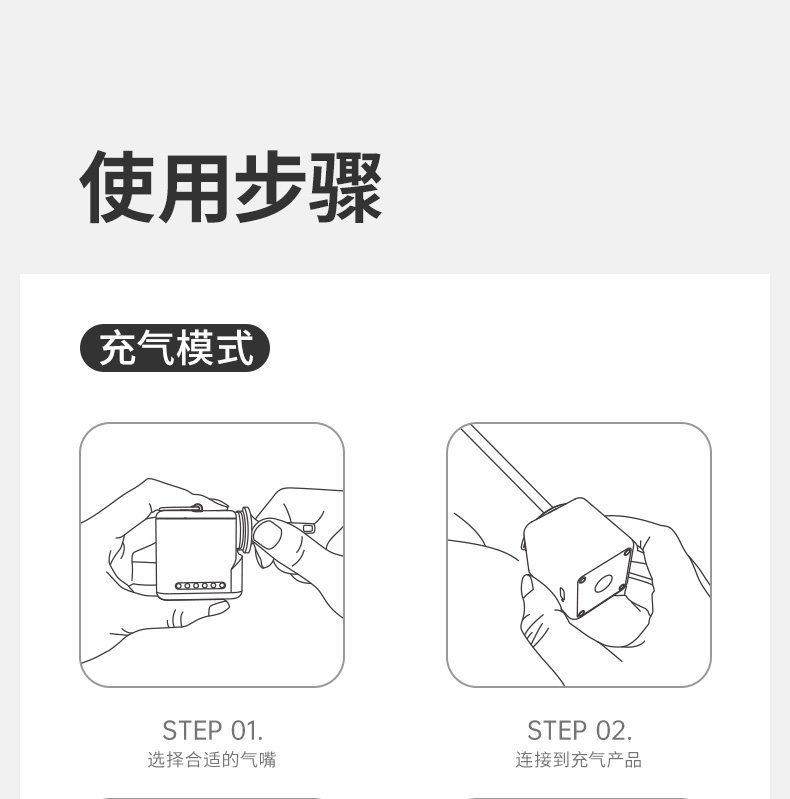 使用步骤

充气模式

STEP 01.
选择合适的气嘴

STEP 02.
连接到充气产品