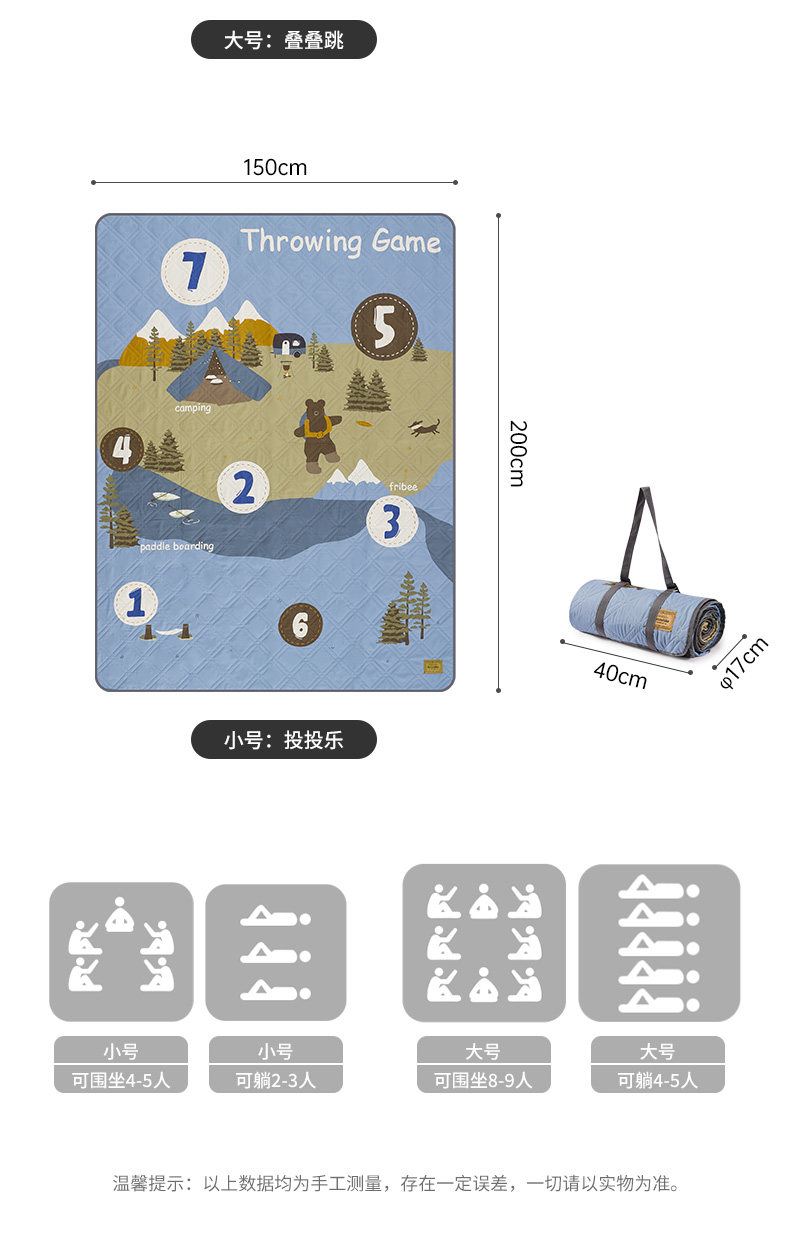 大号：叠叠跳

150cm

Throwing Game

7

5

camping

4

2

fribee

3

paddle boarding

1

6

200cm

40cm

φ17cm

小号：投投乐

小号
可围坐4-5人

小号
可躺2-3人

大号
可围坐8-9人

大号
可躺4-5人

温馨提示：以上数据均为手工测量，存在一定误差，一切请以实物为准。