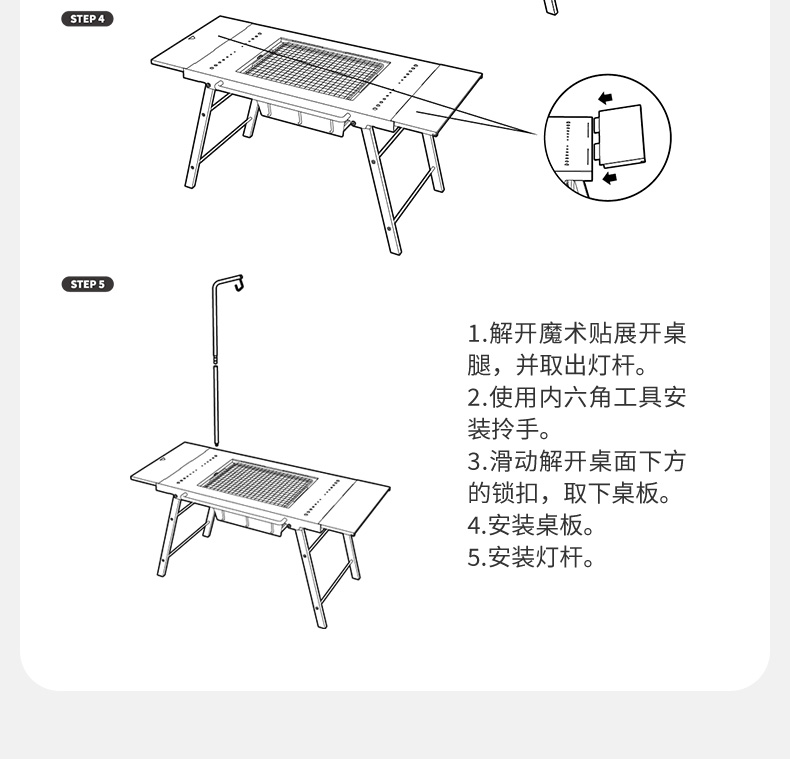 STEP 4

STEP 5

1.解开魔术贴展开桌腿，并取出灯杆。
2.使用内六角工具安装拎手。
3.滑动解开桌面下方的锁扣，取下桌板。
4.安装桌板。
5.安装灯杆。