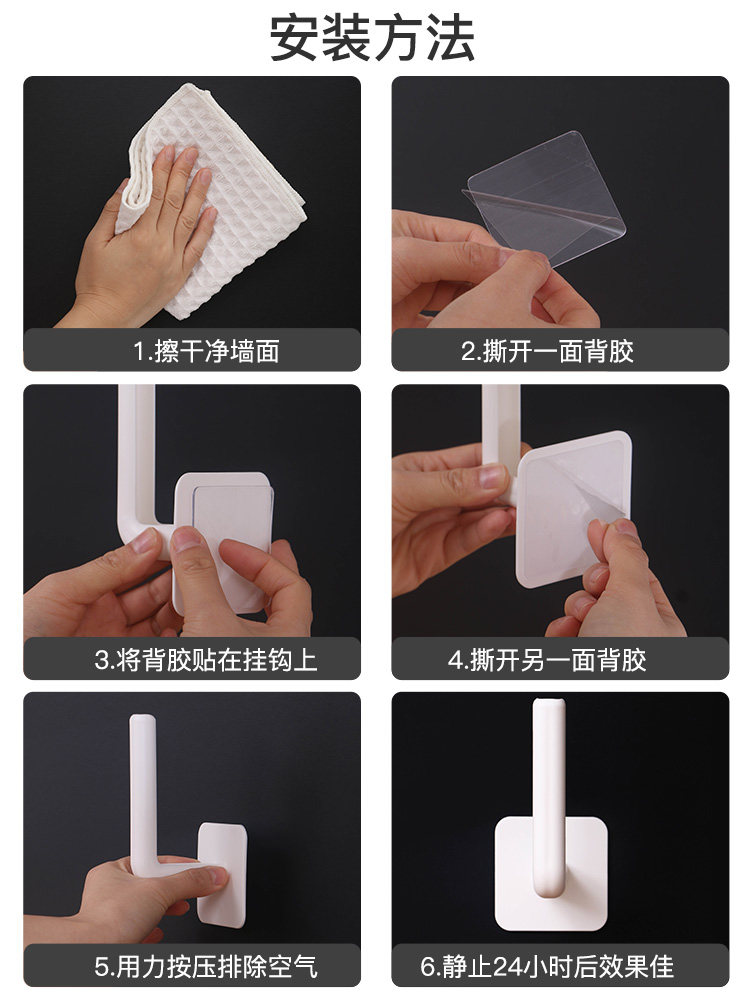 安装方法

1.擦干净墙面

2.撕开一面背胶

3.将背胶贴在挂钩上

4.撕开另一面背胶

5.用力按压排除空气

6.静止24小时后效果佳