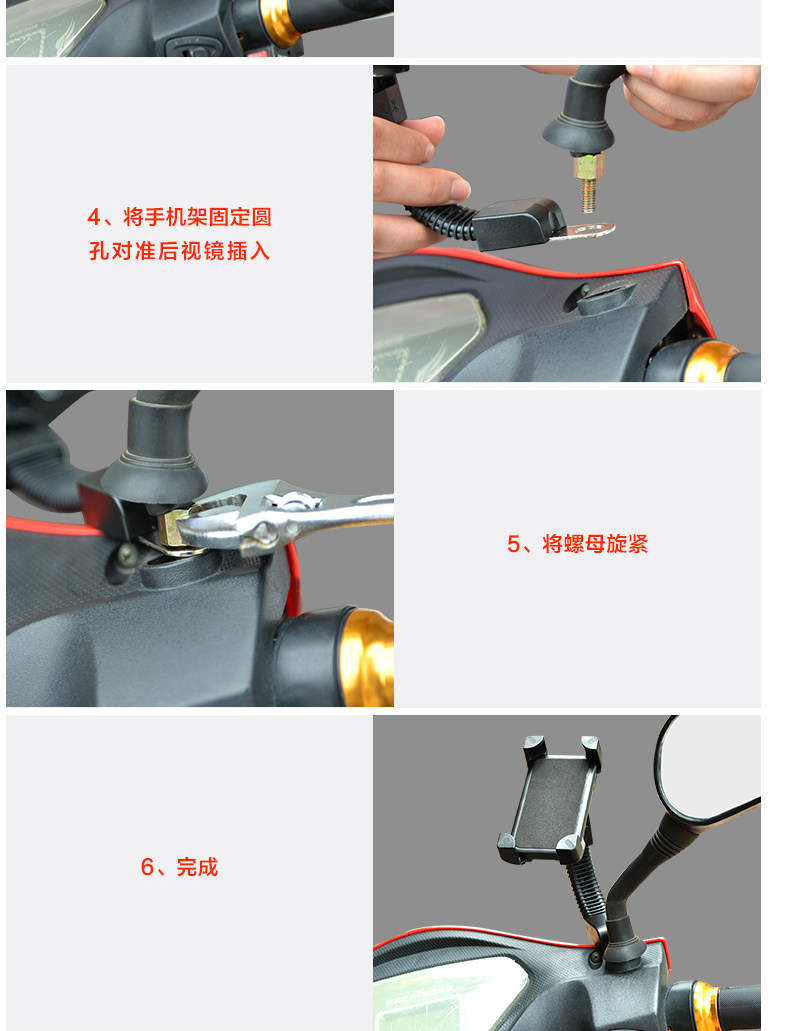 4、将手机架固定圆孔对准后视镜插入

5、将螺母旋紧

6、完成