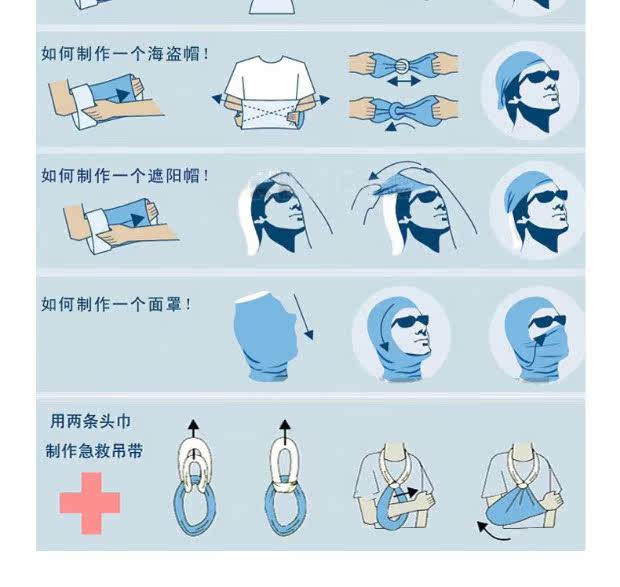 如何制作一个海盗帽!

如何制作一个遮阳帽!

如何制作一个面罩!

用两条头巾
制作急救吊带