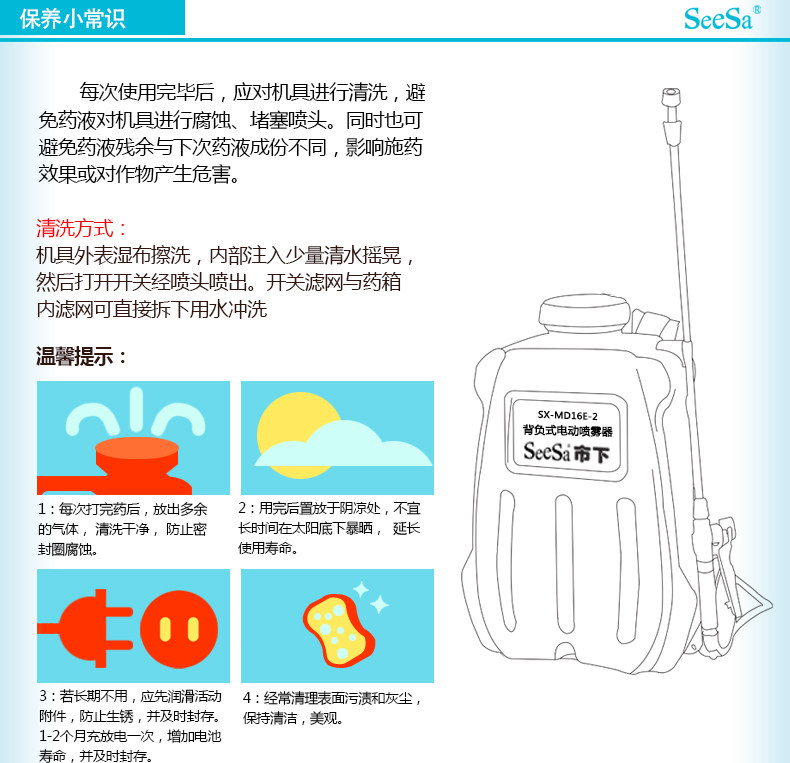 保养小常识

SeeSa®

每次使用完毕后，应对机具进行清洗，避免药液对机具进行腐蚀、堵塞喷头。同时也可避免药液残余与下次药液成份不同，影响施药效果或对作物产生危害。

清洗方式：
机具外表湿布擦洗，内部注入少量清水摇晃，然后打开开关经喷头喷出。开关滤网与药箱内滤网可直接拆下用水冲洗

温馨提示：

1：每次打完药后，放出多余的气体，清洗干净，防止密封圈腐蚀。

2：用完后置放于阴凉处，不宜长时间在太阳底下暴晒，延长使用寿命。

3：若长期不用，应先润滑活动附件，防止生锈，并及时封存。1-2个月充放电一次，增加电池寿命，并及时封存。

4：经常清理表面污渍和灰尘，保持清洁，美观。

SX-MD16E-2
背负式电动喷雾器
SeeSa 市下