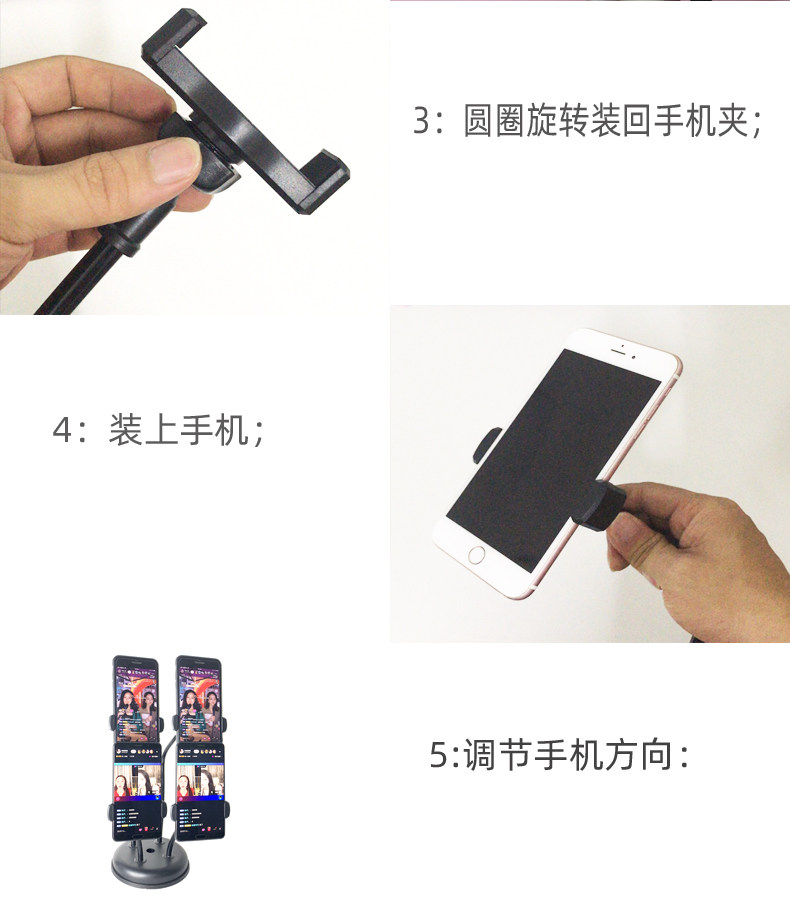 3：圆圈旋转装回手机夹；

4：装上手机；

5:调节手机方向：