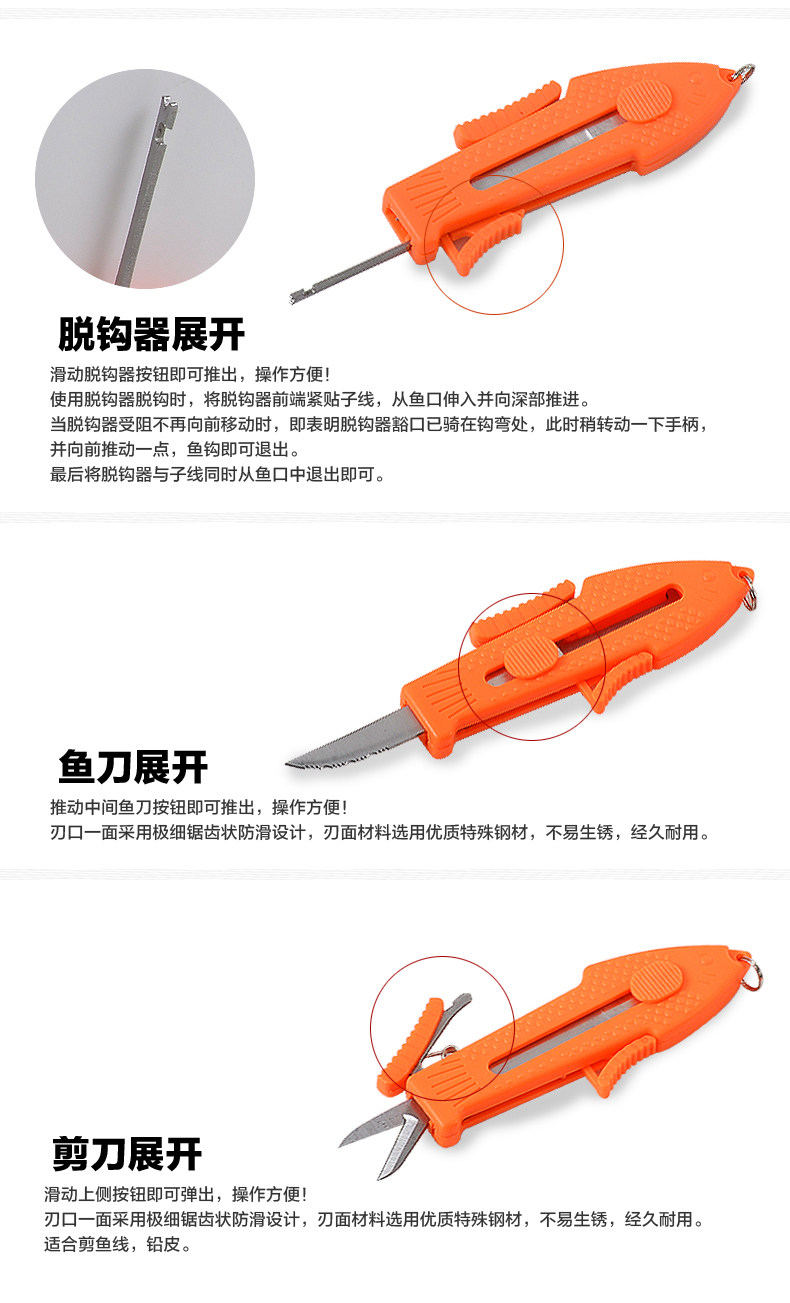 脱钩器展开

滑动脱钩器按钮即可推出，操作方便！
使用脱钩器脱钩时，将脱钩器前端紧贴子线，从鱼口伸入并向深部推进。
当脱钩器受阻不再向前移动时，即表明脱钩器豁口已骑在钩弯处，此时稍转动一下手柄，并向前推动一点，鱼钩即可退出。
最后将脱钩器与子线同时从鱼口中退出即可。

鱼刀展开

推动中间鱼刀按钮即可推出，操作方便！
刃口一面采用极细锯齿状防滑设计，刃面材料选用优质特殊钢材，不易生锈，经久耐用。

剪刀展开

滑动上侧按钮即可弹出，操作方便！
刃口一面采用极细锯齿状防滑设计，刃面材料选用优质特殊钢材，不易生锈，经久耐用。
适合剪鱼线，铅皮。