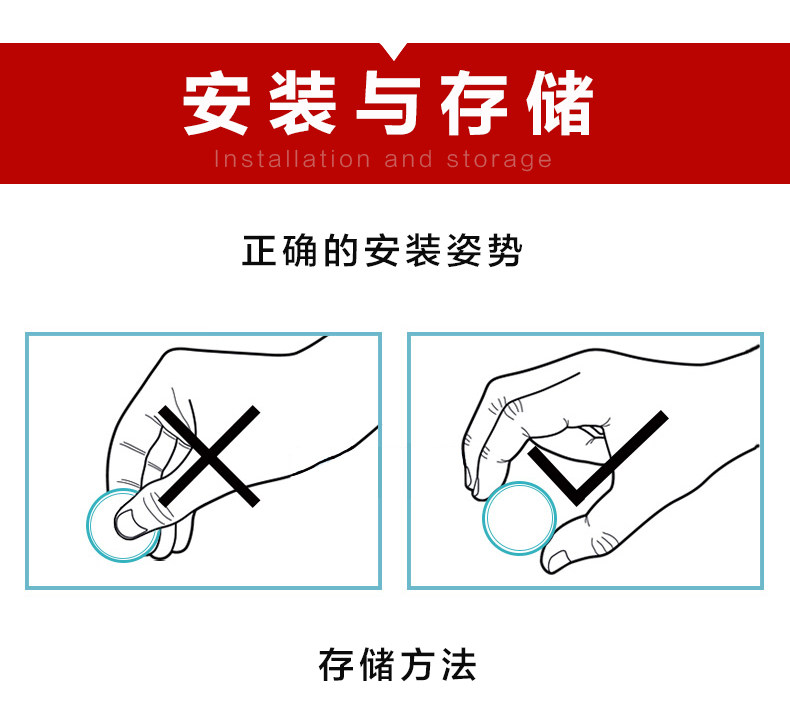 安装与存储
Installation and storage

正确的安装姿势

存储方法