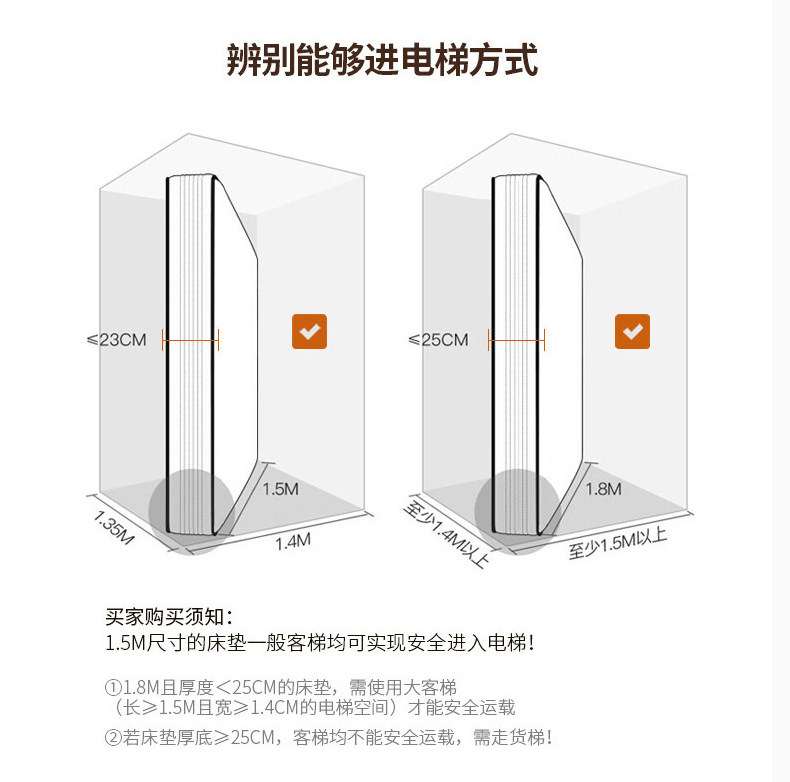 辨别能够进电梯方式

≤23CM

1.5M

1.35M

1.4M

≤25CM

1.8M

至少1.4M以上

至少1.5M以上

买家购买须知：
1.5M尺寸的床垫一般客梯均可实现安全进入电梯！

①1.8M且厚度＜25CM的床垫，需使用大客梯（长≥1.5M且宽≥1.4CM的电梯空间）才能安全运载

②若床垫厚底≥25CM，客梯均不能安全运载，需走货梯！