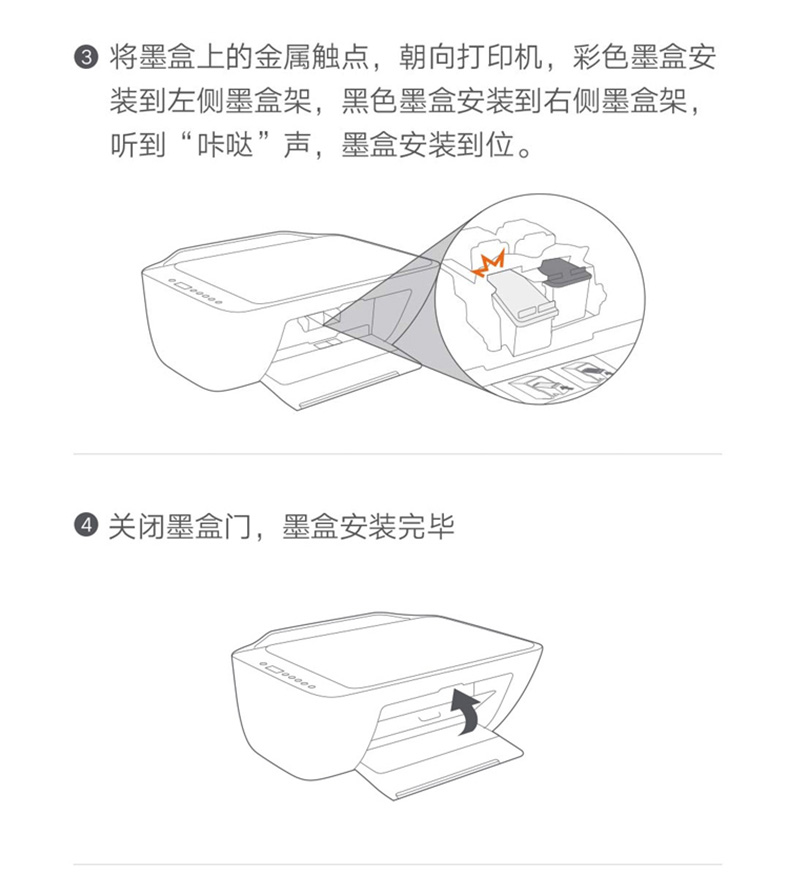 ❸ 将墨盒上的金属触点，朝向打印机，彩色墨盒安装到左侧墨盒架，黑色墨盒安装到右侧墨盒架，听到“咔哒”声，墨盒安装到位。

❹ 关闭墨盒门，墨盒安装完毕