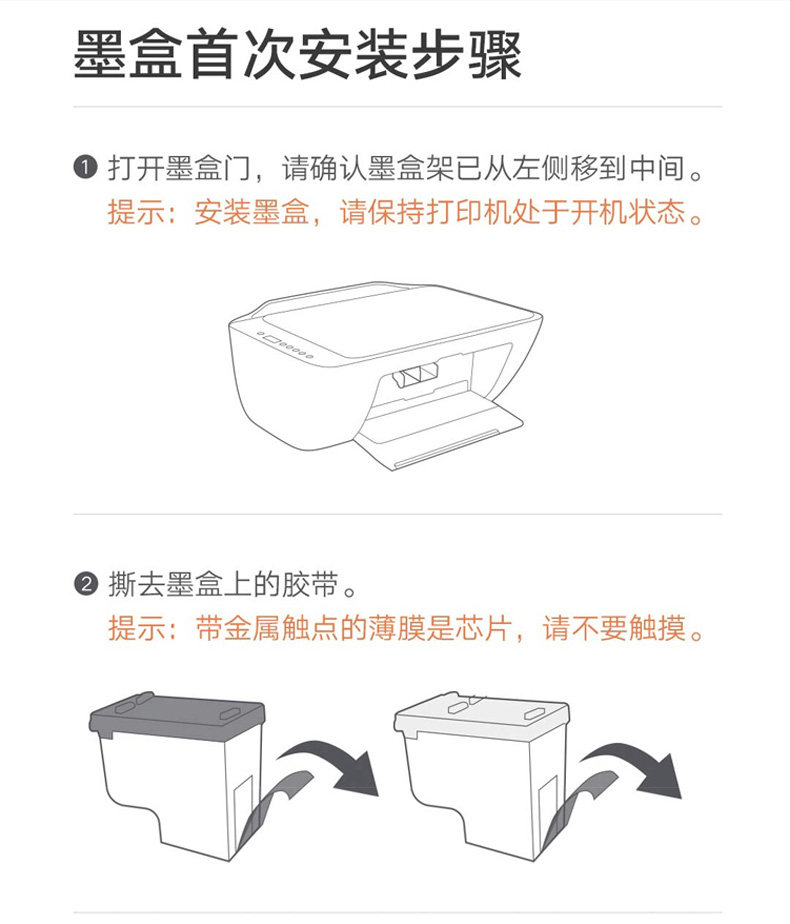 墨盒首次安装步骤

❶ 打开墨盒门，请确认墨盒架已从左侧移到中间。
提示：安装墨盒，请保持打印机处于开机状态。

❷ 撕去墨盒上的胶带。
提示：带金属触点的薄膜是芯片，请不要触摸。