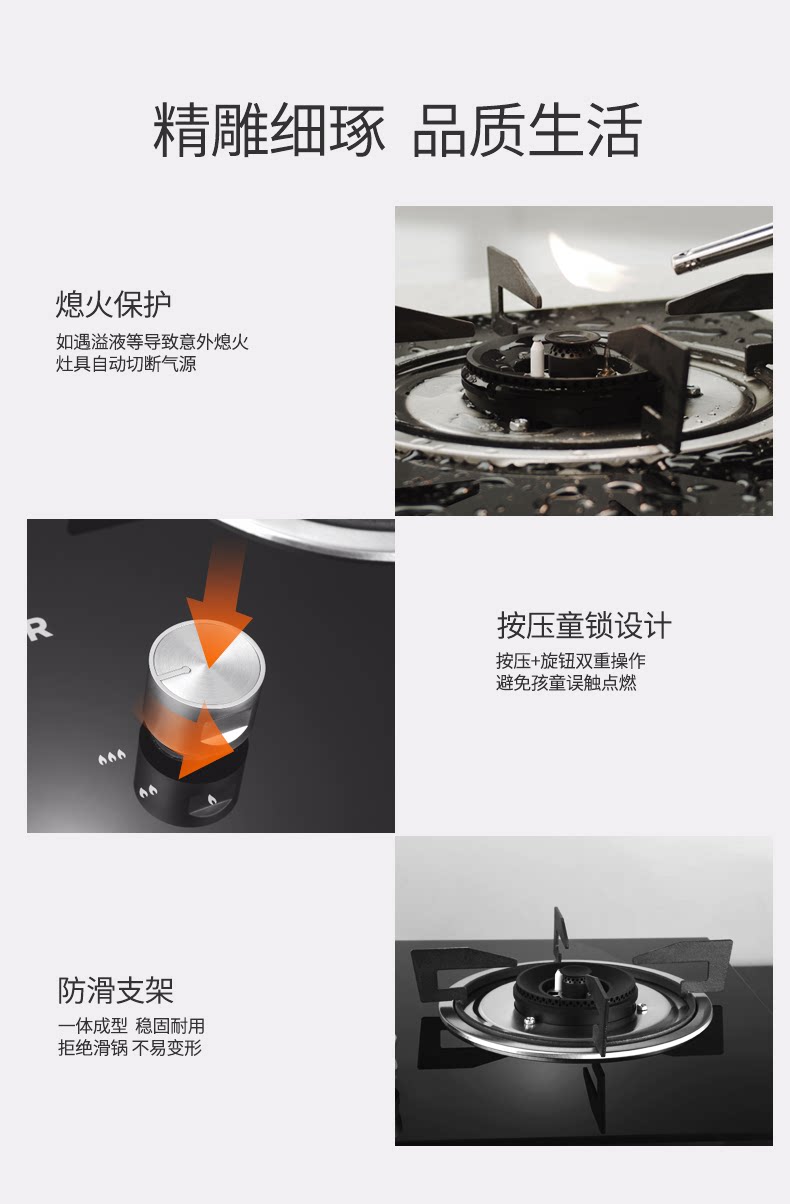 精雕细琢 品质生活

熄火保护
如遇溢液等导致意外熄火
灶具自动切断气源

R

按压童锁设计
按压+旋钮双重操作
避免孩童误触点燃

防滑支架
一体成型 稳固耐用
拒绝滑锅 不易变形