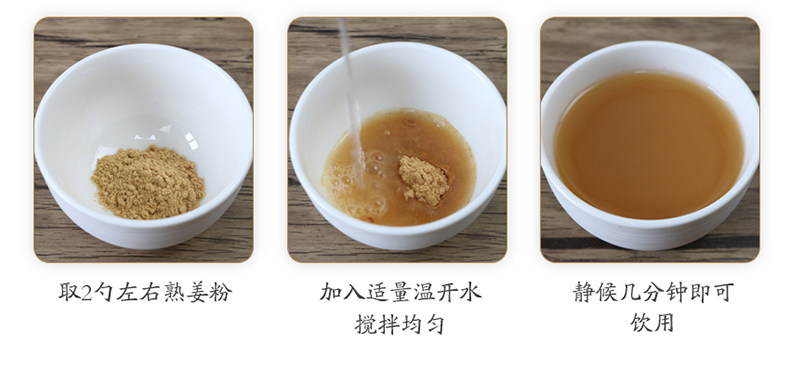 取2勺左右熟姜粉

加入适量温开水
搅拌均匀

静候几分钟即可
饮用