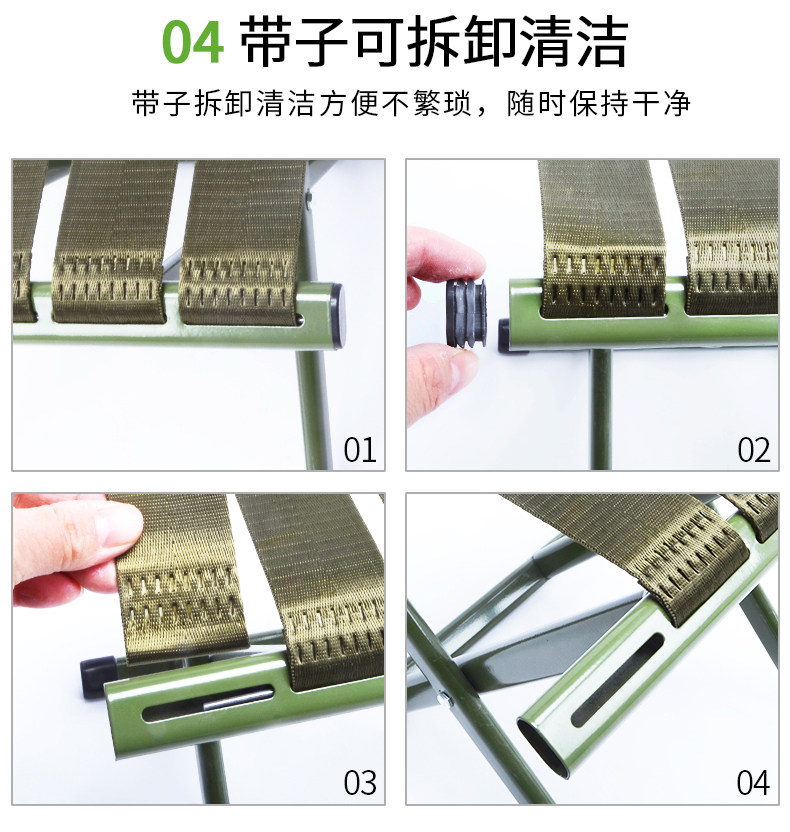 04 带子可拆卸清洁

带子拆卸清洁方便不繁琐，随时保持干净

01

02

03

04