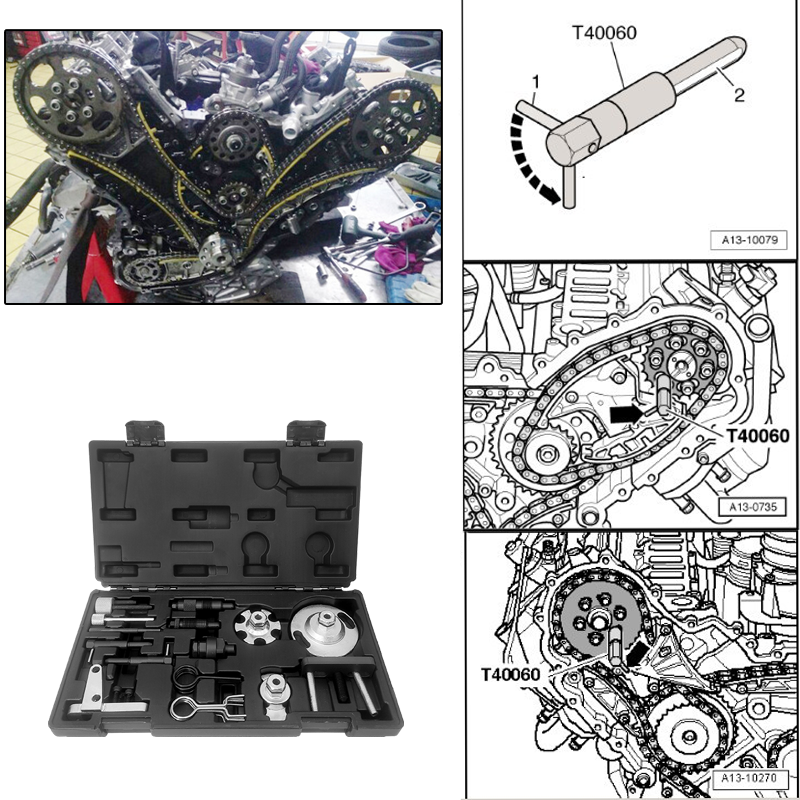 T40060
1
2
A13-10079
T40060
A13-0735
T40060
A13-10270