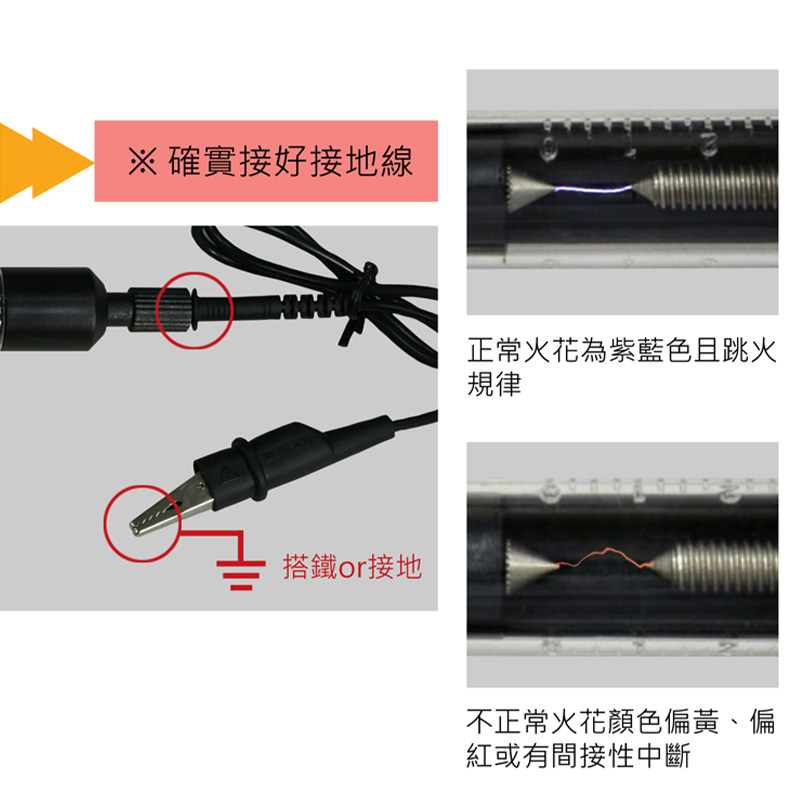 ※ 確實接好接地線

搭鐵or接地

正常火花為紫藍色且跳火規律

不正常火花顏色偏黃、偏紅或有間接性中斷