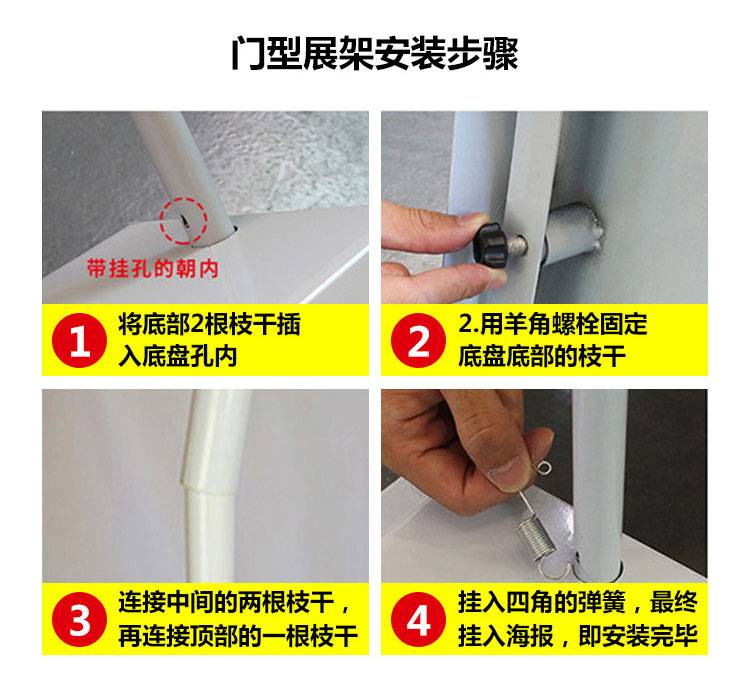 门型展架安装步骤

带挂孔的朝内

1 将底部2根枝干插入底盘孔内

2 2.用羊角螺栓固定底盘底部的枝干

3 连接中间的两根枝干，再连接顶部的一根枝干

4 挂入四角的弹簧，最终挂入海报，即安装完毕