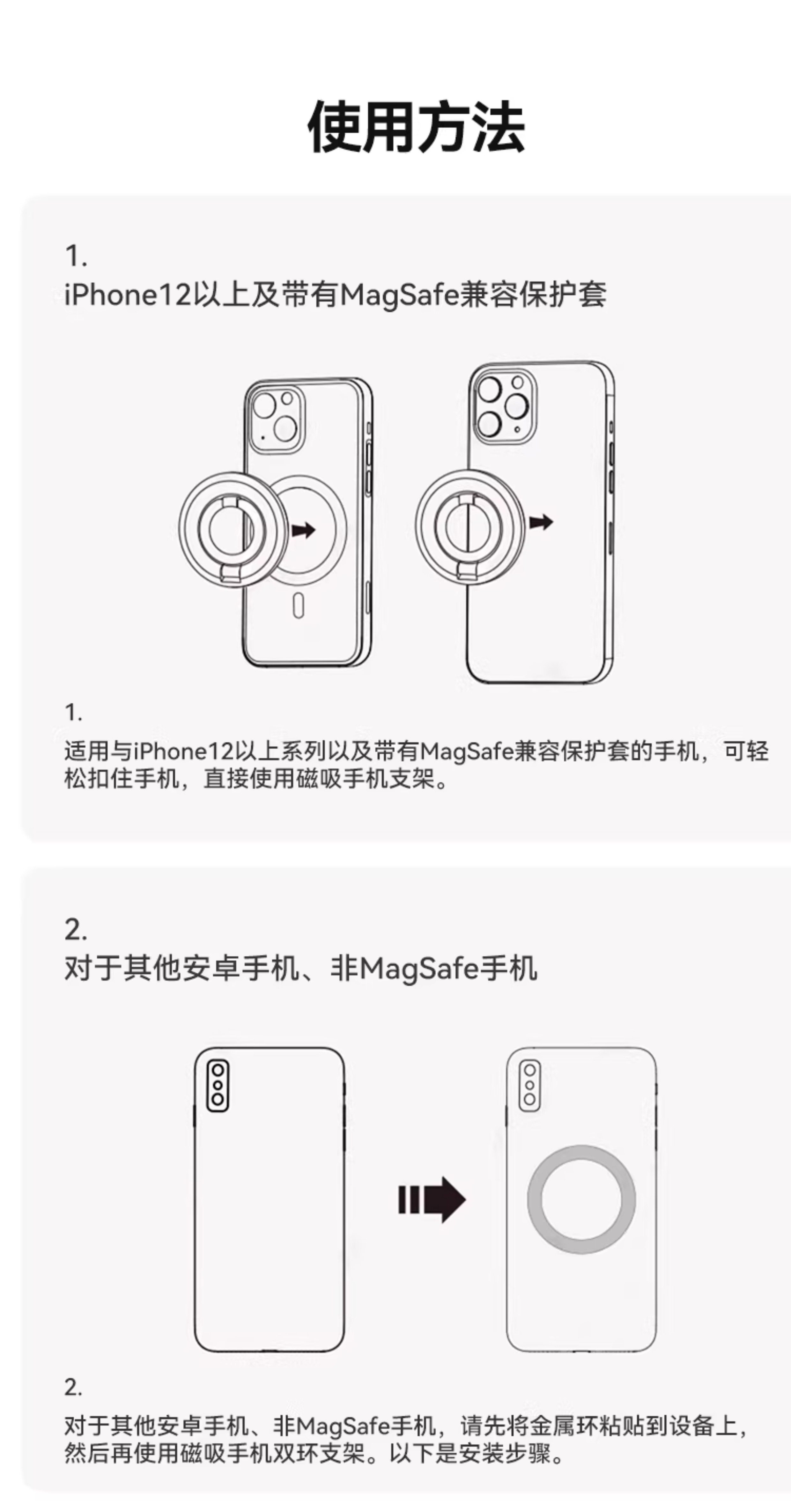 使用方法

1.
iPhone12以上及带有MagSafe兼容保护套

1.
适用与iPhone12以上系列以及带有MagSafe兼容保护套的手机，可轻松扣住手机，直接使用磁吸手机支架。

2.
对于其他安卓手机、非MagSafe手机

2.
对于其他安卓手机、非MagSafe手机，请先将金属环粘贴到设备上，然后再使用磁吸手机双环支架。以下是安装步骤。