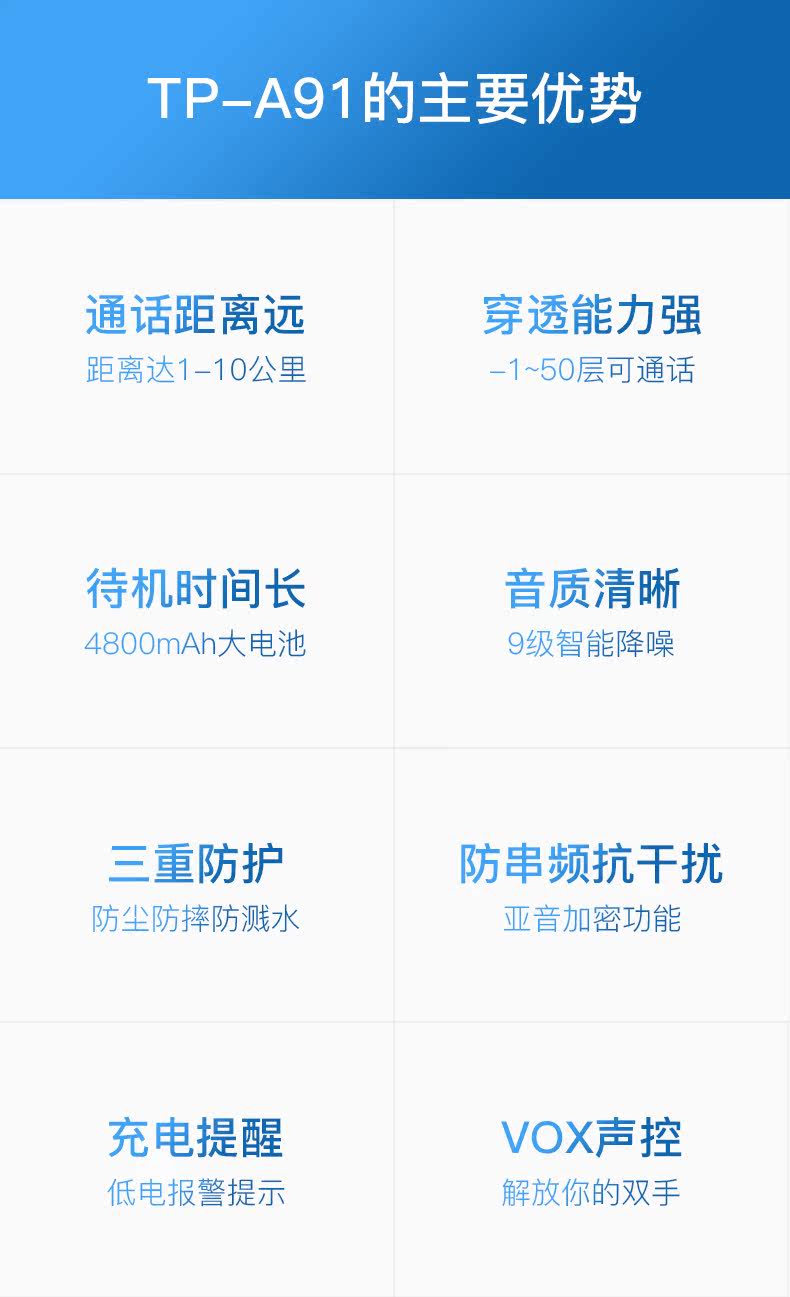 TP-A91的主要优势

通话距离远
距离达1-10公里

穿透能力强
-1~50层可通话

待机时间长
4800mAh大电池

音质清晰
9级智能降噪

三重防护
防尘防摔防溅水

防串频抗干扰
亚音加密功能

充电提醒
低电报警提示

VOX声控
解放你的双手