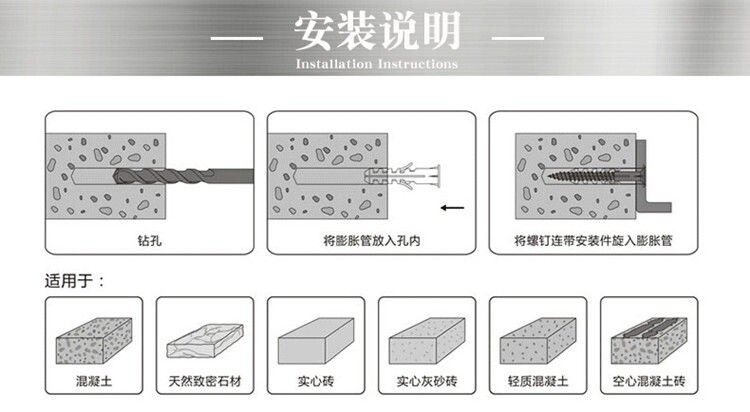 — 安装说明 —
Installation Instructions

钻孔

将膨胀管放入孔内

将螺钉连带安装件旋入膨胀管

适用于：

混凝土

天然致密石材

实心砖

实心灰砂砖

轻质混凝土

空心混凝土砖