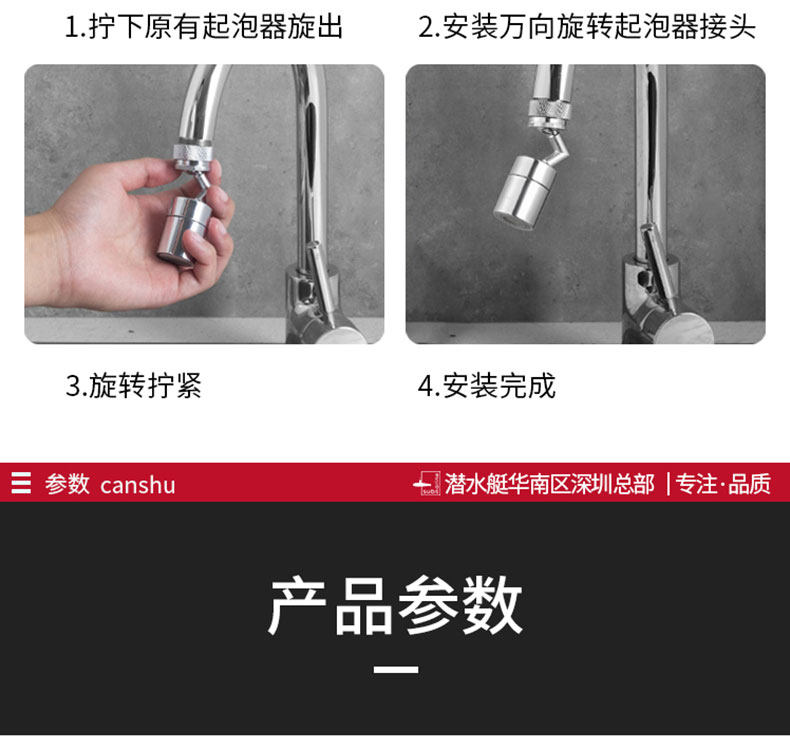 1.拧下原有起泡器旋出

2.安装万向旋转起泡器接头

3.旋转拧紧

4.安装完成

参数 canshu

SUBS 潜水艇华南区深圳总部 | 专注·品质

产品参数