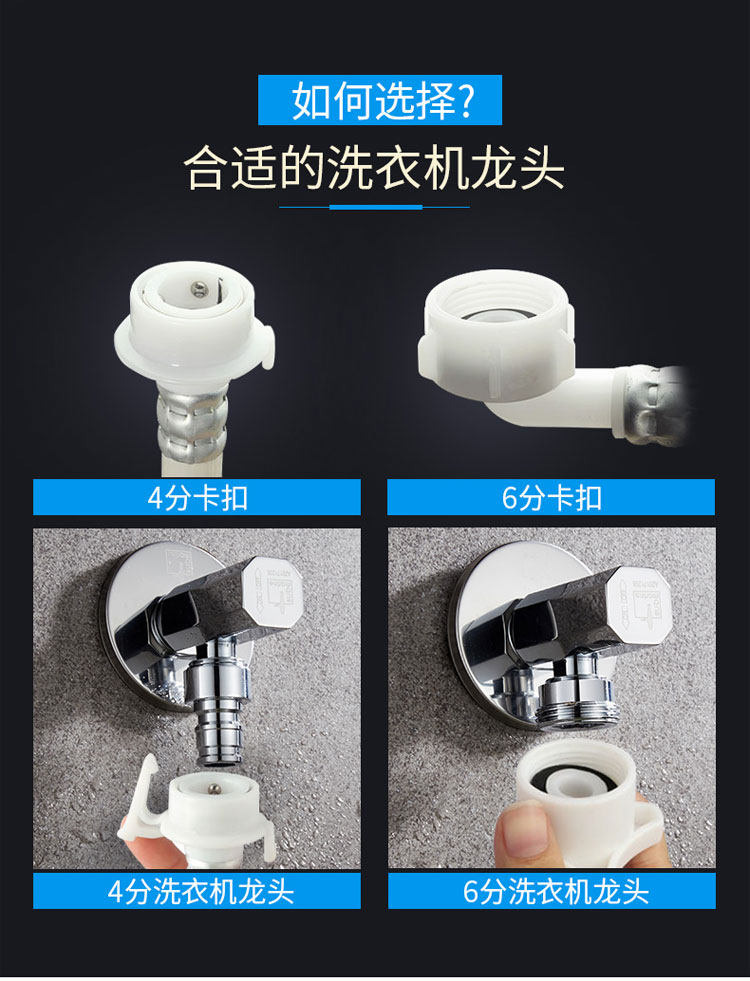 如何选择?
合适的洗衣机龙头

4分卡扣

6分卡扣

4分洗衣机龙头

6分洗衣机龙头