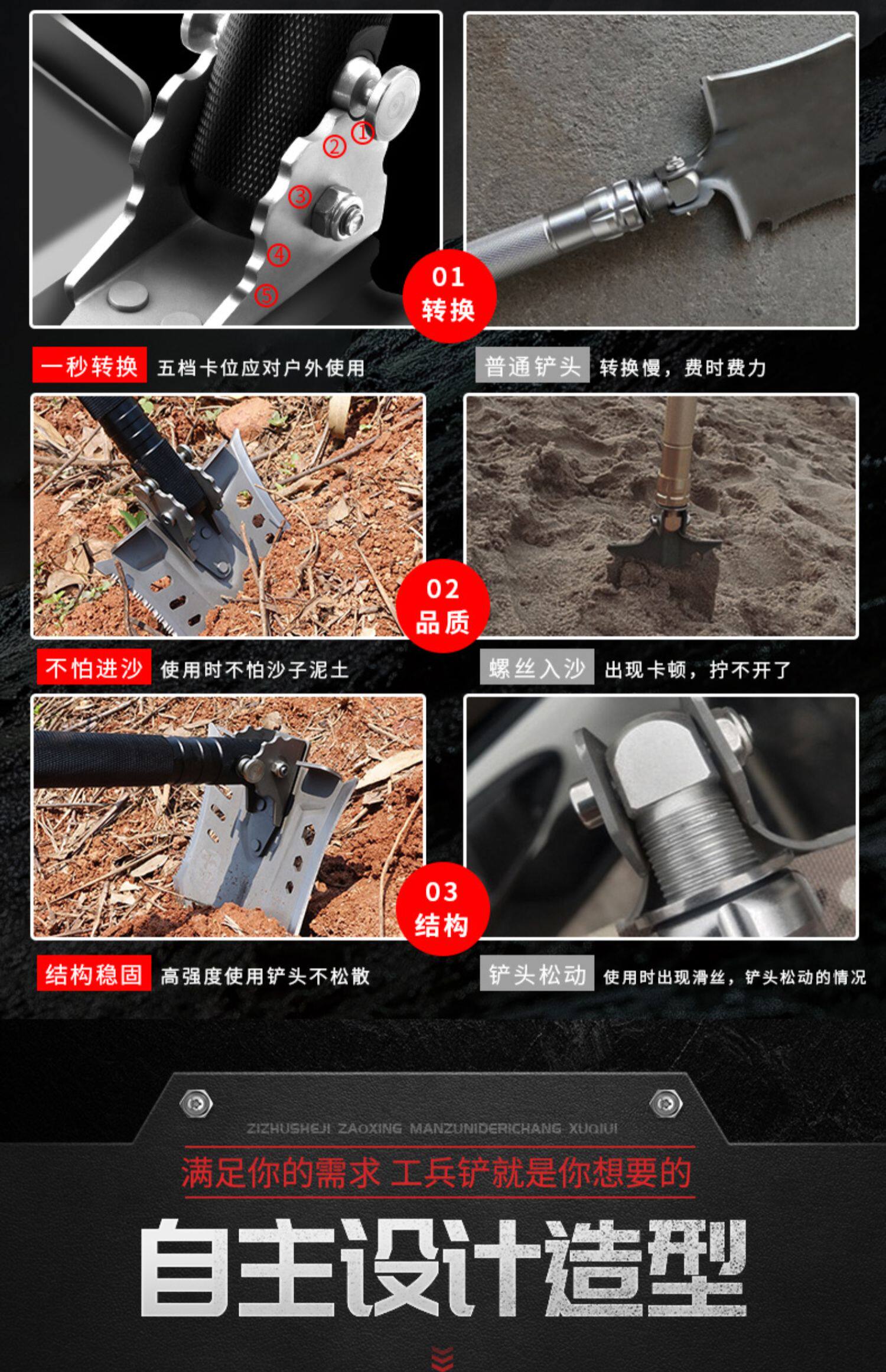 ①
②
③
④
⑤

01
转换

一秒转换 五档卡位应对户外使用

普通铲头 转换慢，费时费力

02
品质

不怕进沙 使用时不怕沙子泥土

螺丝入沙 出现卡顿，拧不开了

03
结构

结构稳固 高强度使用铲头不松散

铲头松动 使用时出现滑丝，铲头松动的情况

ZIZHUSHEJI ZAOXING MANZUNIDERICHANG XUQIUI

满足你的需求 工兵铲就是你想要的

自主设计造型