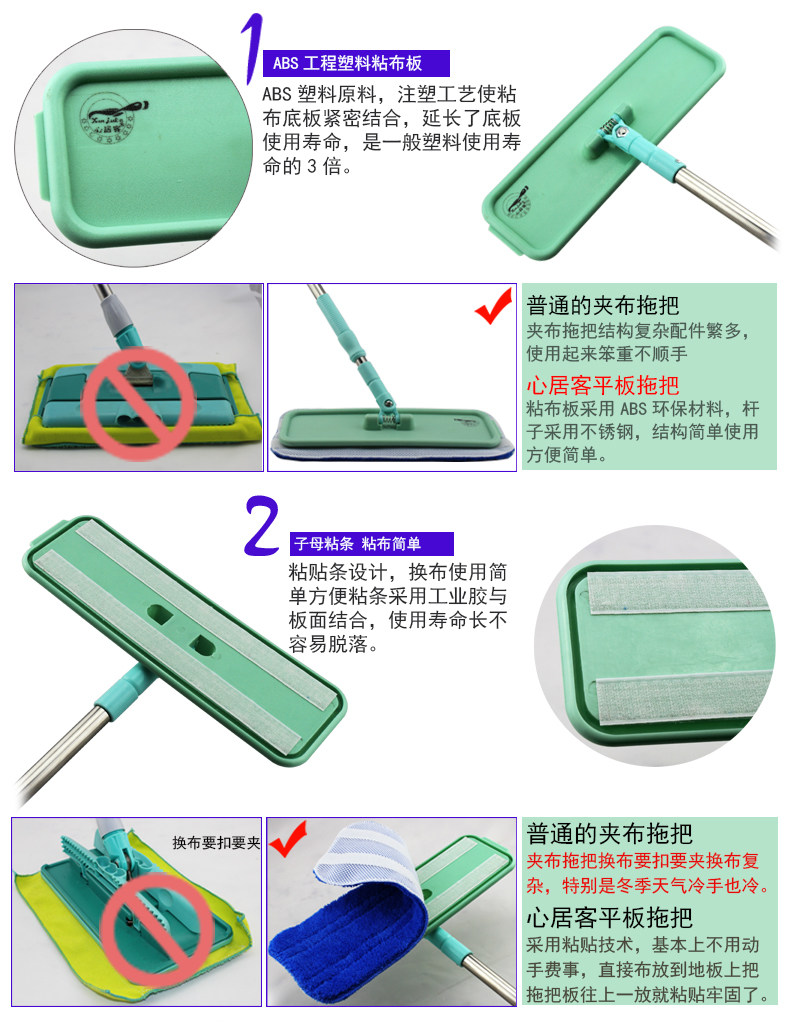 1

ABS 工程塑料粘布板

ABS 塑料原料，注塑工艺使粘布底板紧密结合，延长了底板使用寿命，是一般塑料使用寿命的 3 倍。

普通的夹布拖把

夹布拖把结构复杂配件繁多，使用起来笨重不顺手

心居客平板拖把

粘布板采用 ABS 环保材料，杆子采用不锈钢，结构简单使用方便简单。

2

子母粘条 粘布简单

粘贴条设计，换布使用简单方便粘条采用工业胶与板面结合，使用寿命长不容易脱落。

换布要扣要夹

普通的夹布拖把

夹布拖把换布要扣要夹换布复杂，特别是冬季天气冷手也冷。

心居客平板拖把

采用粘贴技术，基本上不用动手费事，直接布放到地板上把拖把板往上一放就粘贴牢固了。